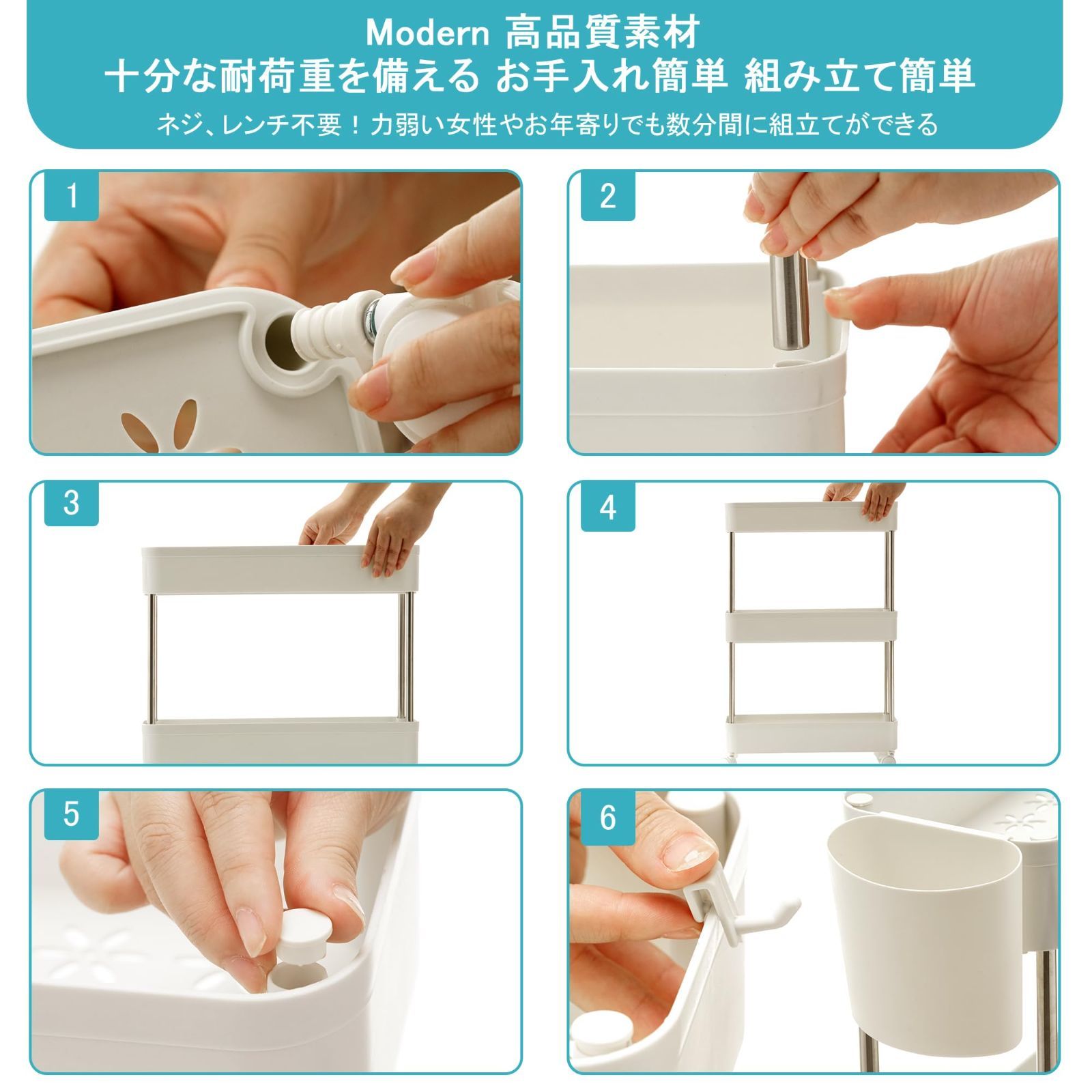 Modern 高品質素材
十分な耐荷重を備える お手入れ簡単 組み立て簡単
ネジ、レンチ不要！力弱い女性やお年寄りでも数分間に組立てができる

1

2

3

4

5

6