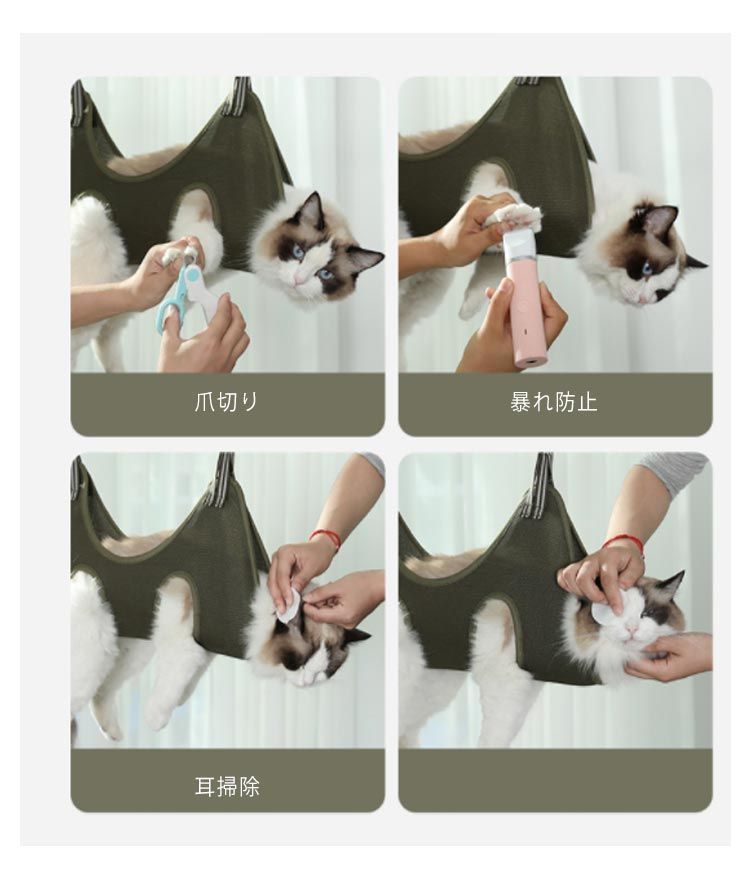 爪切り

暴れ防止

耳掃除