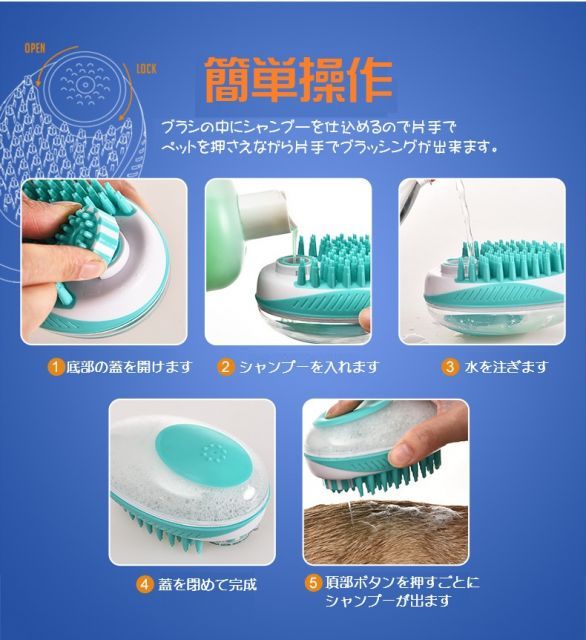 OPEN

LOCK

簡単操作

ブラシの中にシャンプーを仕込めるので片手でペットを押さえながら片手でブラッシングが出来ます。

1 底部の蓋を開けます

2 シャンプーを入れます

3 水を注ぎます

4 蓋を閉めて完成

5 頂部ボタンを押すごとにシャンプーが出ます