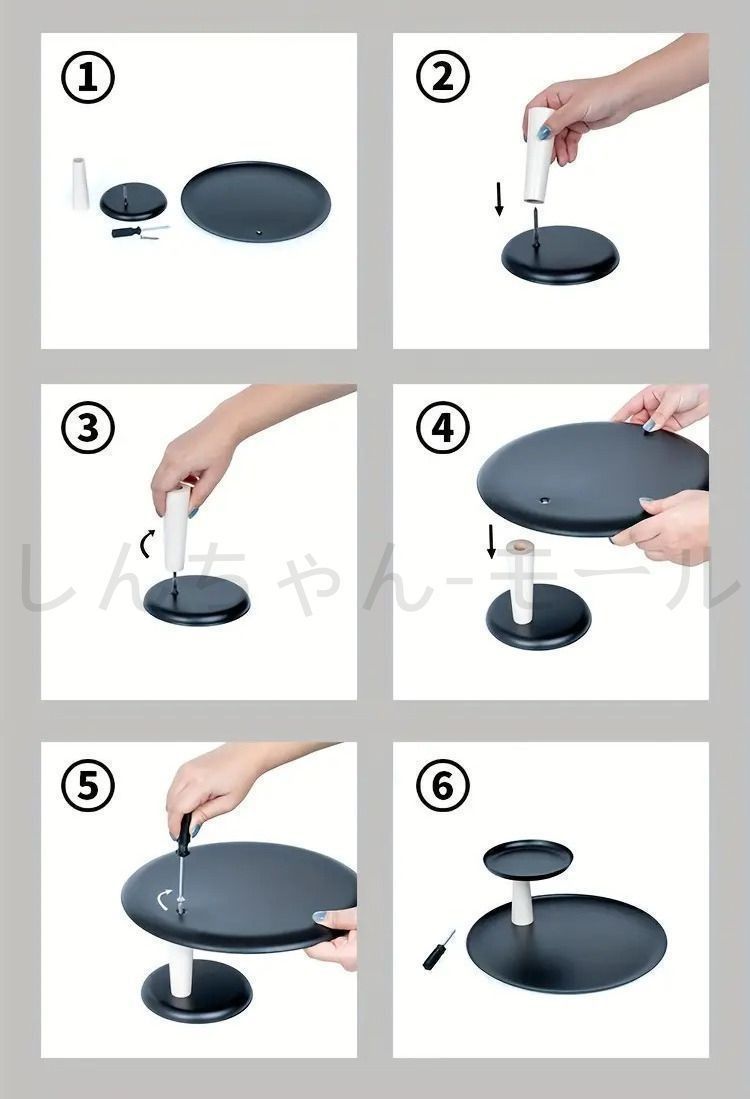 ①

②

③

④

しんちゃん-モール

⑤

⑥