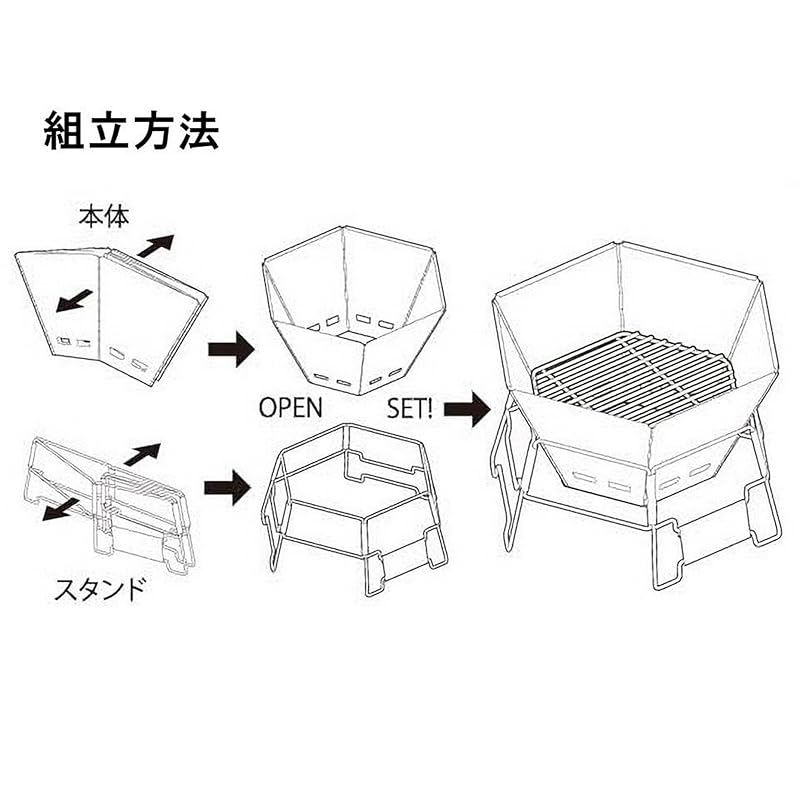 組立方法

本体

OPEN

SET!

スタンド