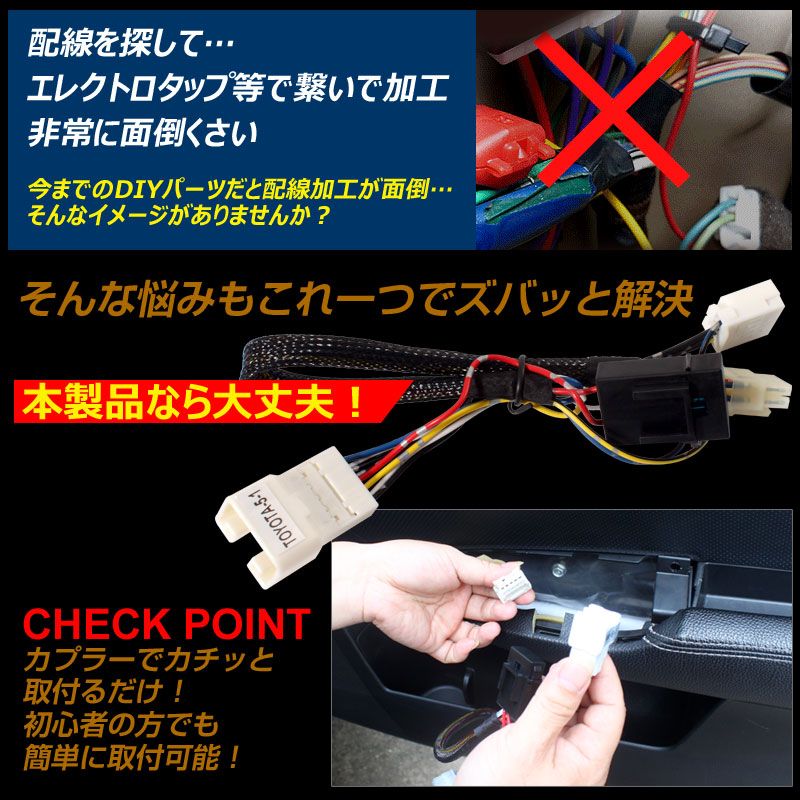 配線を探して…
エレクトロタップ等で繋いで加工
非常に面倒くさい

今までのDIYパーツだと配線加工が面倒…
そんなイメージがありませんか？

そんな悩みもこれ一つでズバッと解決

本製品なら大丈夫！

TOYOTA-5-1

CHECK POINT
カプラーでカチッと
取付るだけ！
初心者の方でも
簡単に取付可能！