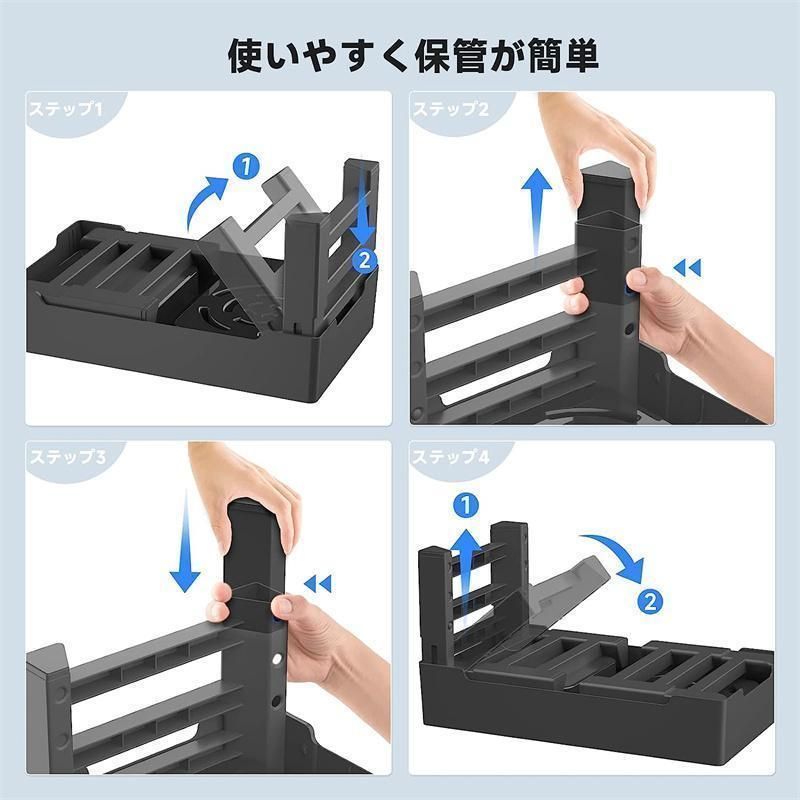 使いやすく保管が簡単

ステップ1

1

2

ステップ2

ステップ3

ステップ4

1

2