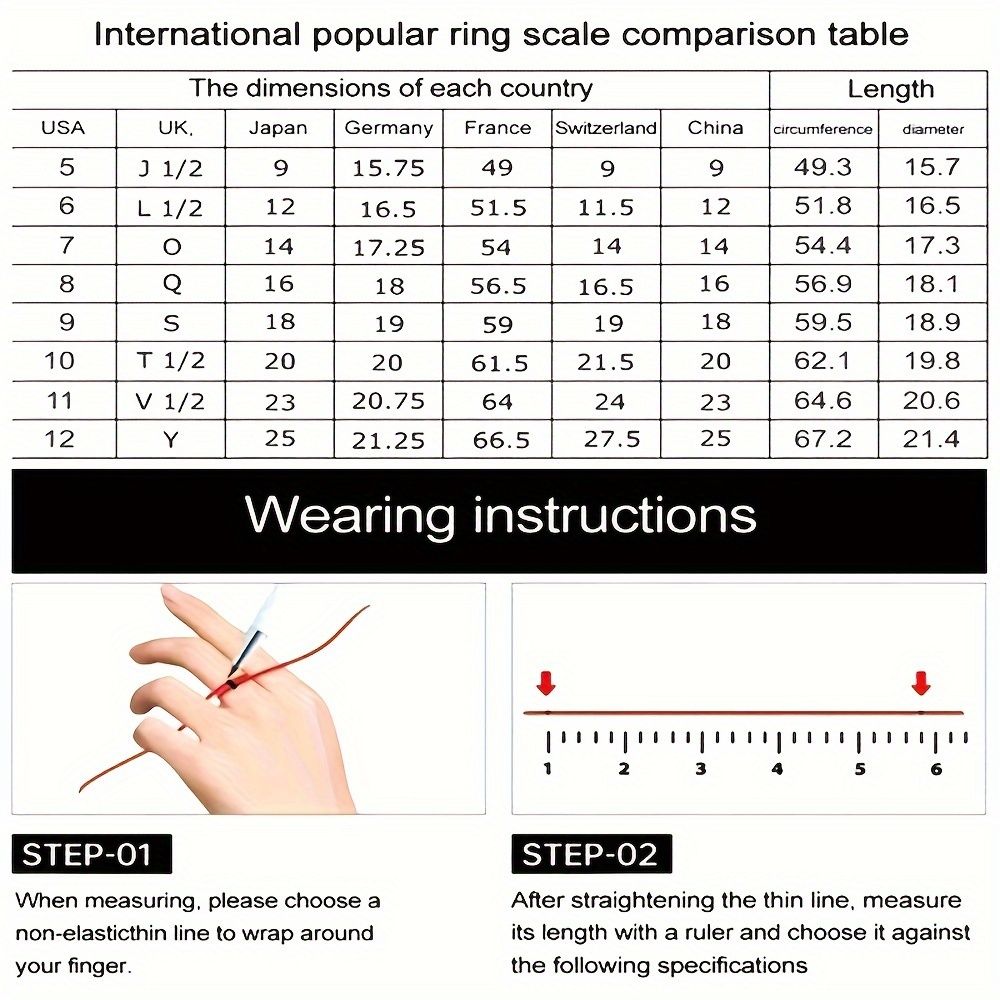 International popular ring scale comparison table

| The dimensions of each country | | | | | | | Length | |
|---|---|---|---|---|---|---|---|---|
| USA | UK. | Japan | Germany | France | Switzerland | China | circumference | diameter |
| 5 | J 1/2 | 9 | 15.75 | 49 | 9 | 9 | 49.3 | 15.7 |
| 6 | L 1/2 | 12 | 16.5 | 51.5 | 11.5 | 12 | 51.8 | 16.5 |
| 7 | O | 14 | 17.25 | 54 | 14 | 14 | 54.4 | 17.3 |
| 8 | Q | 16 | 18 | 56.5 | 16.5 | 16 | 56.9 | 18.1 |
| 9 | S | 18 | 19 | 59 | 19 | 18 | 59.5 | 18.9 |
| 10 | T 1/2 | 20 | 20 | 61.5 | 21.5 | 20 | 62.1 | 19.8 |
| 11 | V 1/2 | 23 | 20.75 | 64 | 24 | 23 | 64.6 | 20.6 |
| 12 | Y | 25 | 21.25 | 66.5 | 27.5 | 25 | 67.2 | 21.4 |

Wearing instructions

1 2 3 4 5 6

STEP-01

When measuring, please choose a non-elasticthin line to wrap around your finger.

STEP-02

After straightening the thin line, measure its length with a ruler and choose it against the following specifications