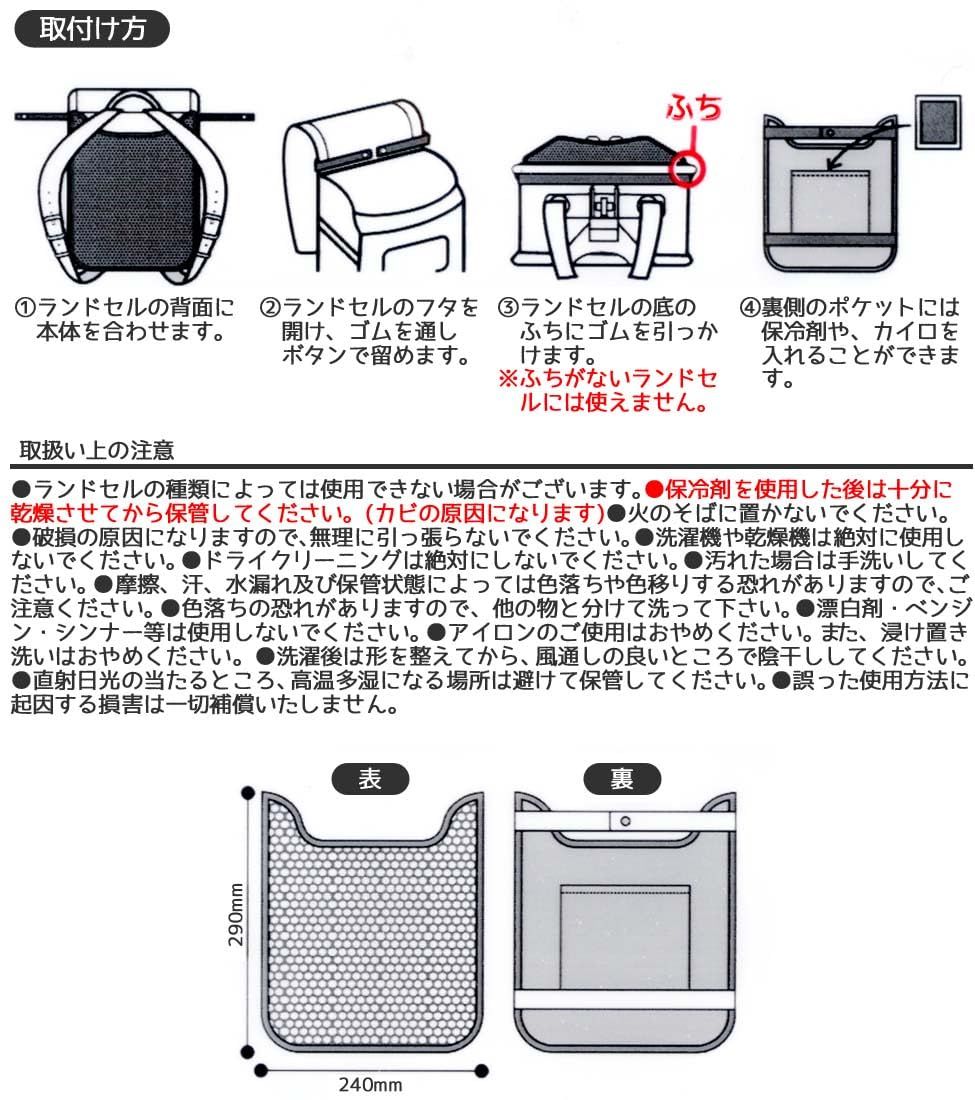 取付け方

ふち

①ランドセルの背面に本体を合わせます。

②ランドセルのフタを開け、ゴムを通しボタンで留めます。

③ランドセルの底のふちにゴムを引っかけます。
※ふちがないランドセルには使えません。

④裏側のポケットには保冷剤や、カイロを入れることができます。

取扱い上の注意

●ランドセルの種類によっては使用できない場合がございます。●保冷剤を使用した後は十分に乾燥させてから保管してください。(カビの原因になります)●火のそばに置かないでください。●破損の原因になりますので、無理に引っ張らないでください。●洗濯機や乾燥機は絶対に使用しないでください。●ドライクリーニングは絶対にしないでください。●汚れた場合は手洗いしてください。●摩擦、汗、水漏れ及び保管状態によっては色落ちや色移りする恐れがありますので、ご注意ください。●色落ちの恐れがありますので、他の物と分けて洗って下さい。●漂白剤・ベンジン・シンナー等は使用しないでください。●アイロンのご使用はおやめください。また、浸け置き洗いはおやめください。●洗濯後は形を整えてから、風通しの良いところで陰干ししてください。●直射日光の当たるところ、高温多湿になる場所は避けて保管してください。●誤った使用方法に起因する損害は一切補償いたしません。

表

裏

290mm

240mm