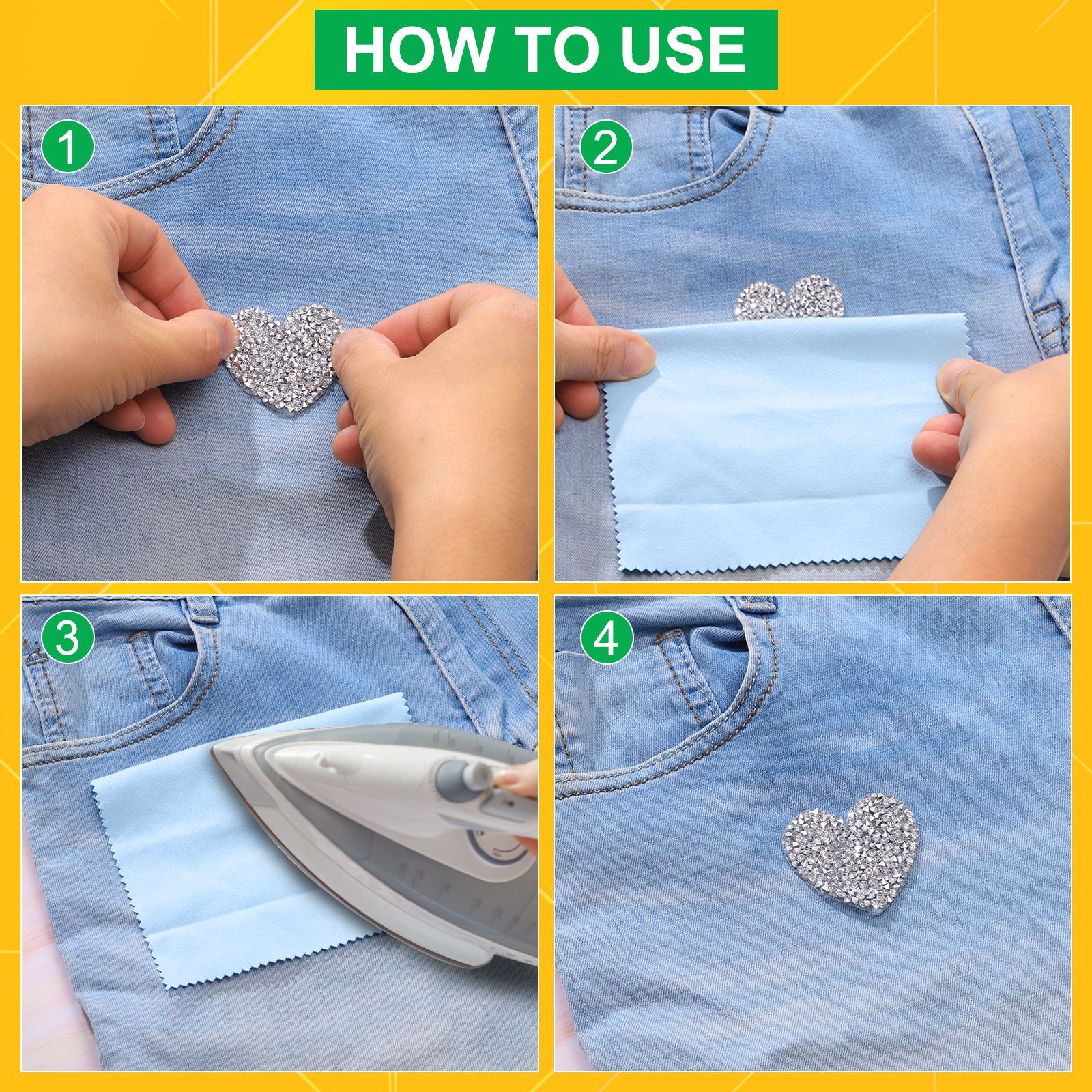 HOW TO USE

1

2

3

4