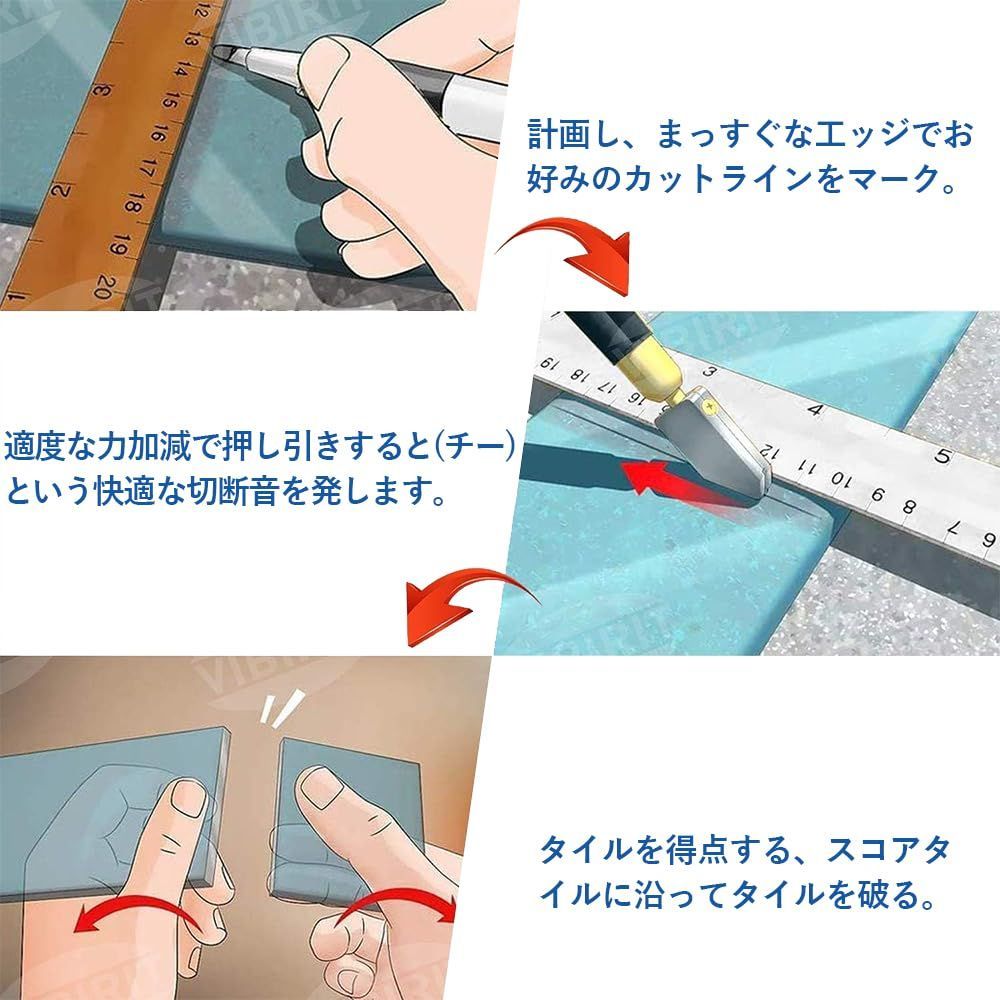 計画し、まっすぐなエッジでお好みのカットラインをマーク。

適度な力加減で押し引きすると(チー)という快適な切断音を発します。

タイルを得点する、スコアタイルに沿ってタイルを破る。