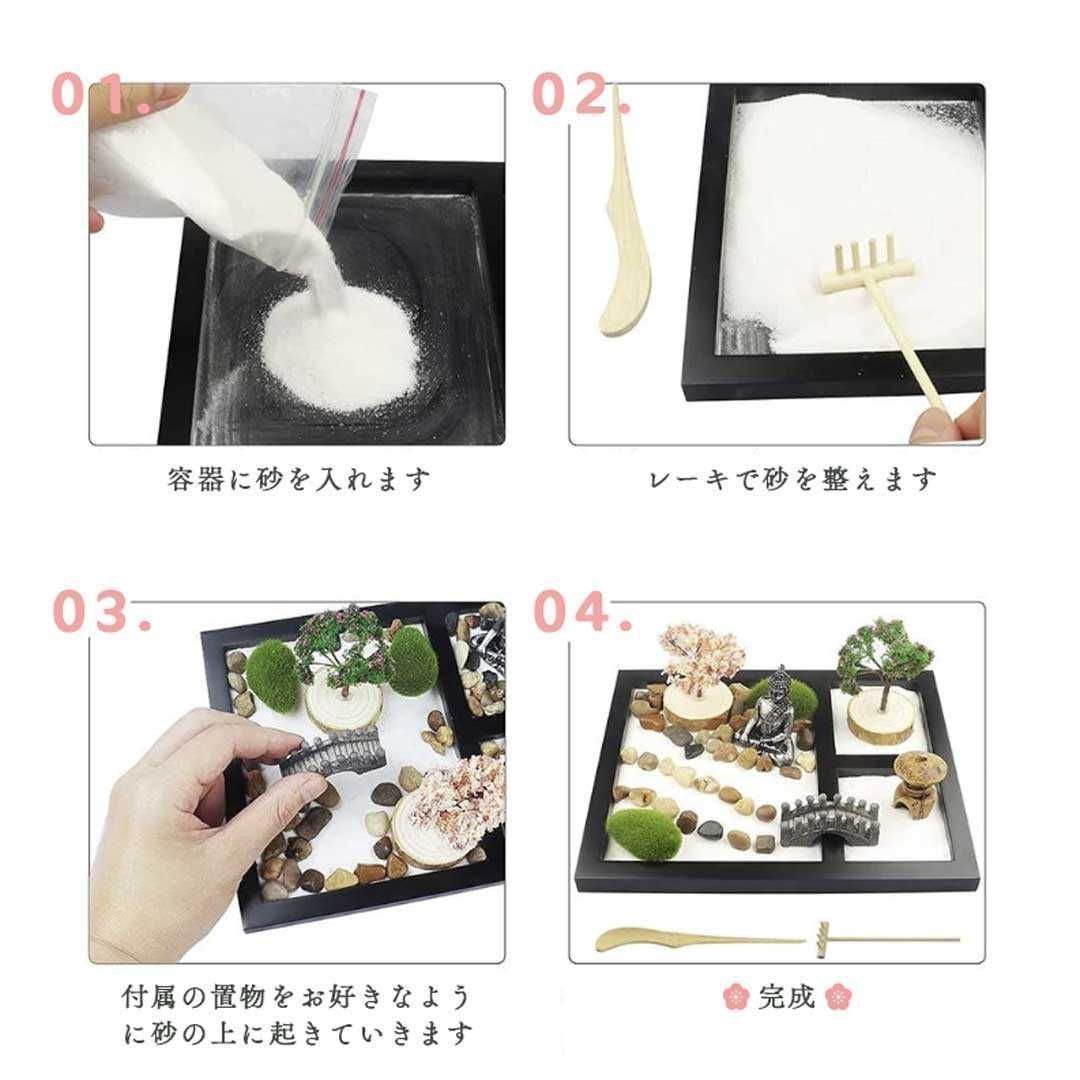 01.

容器に砂を入れます

02.

レーキで砂を整えます

03.

付属の置物をお好きなように砂の上に起きていきます

04.

完成