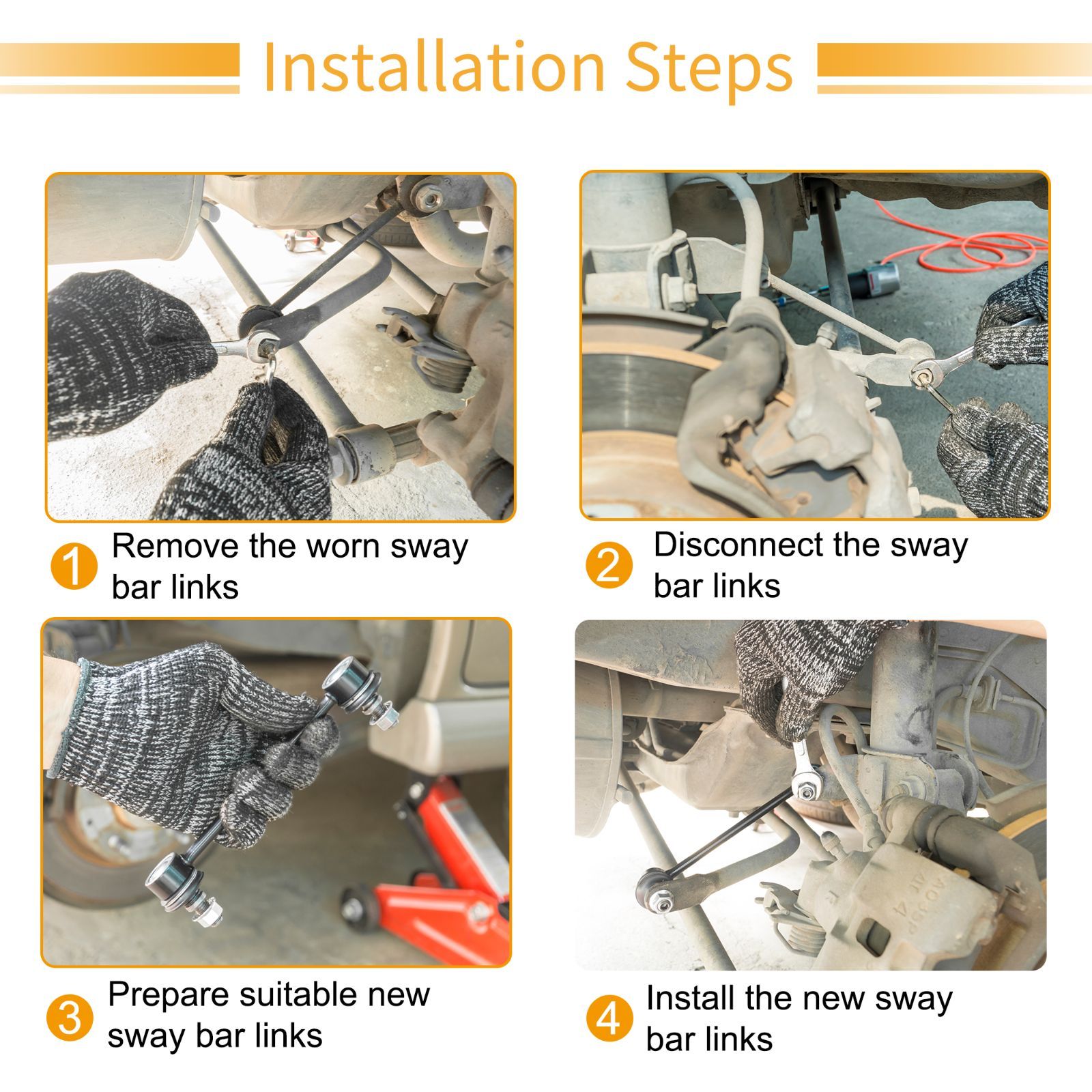 Installation Steps

1 Remove the worn sway bar links

2 Disconnect the sway bar links

3 Prepare suitable new sway bar links

4 Install the new sway bar links