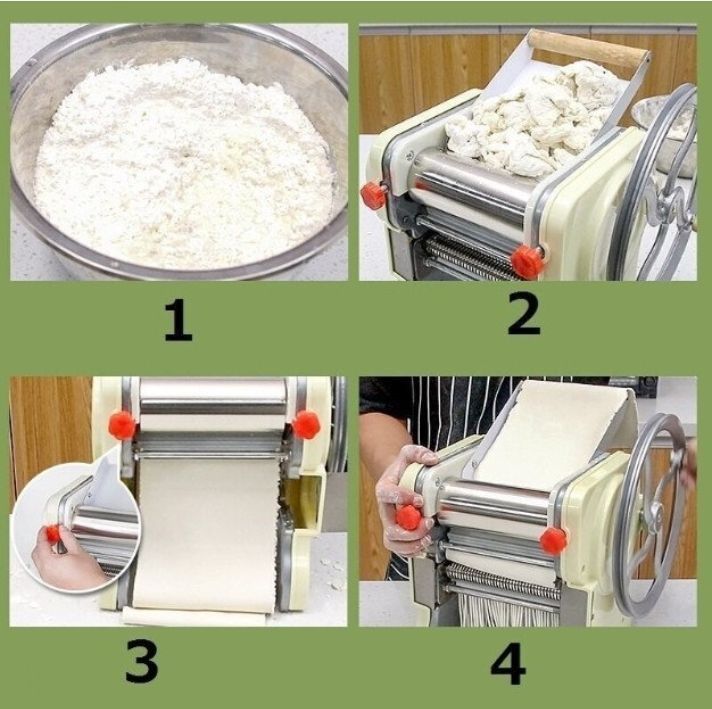 1

2

3

4