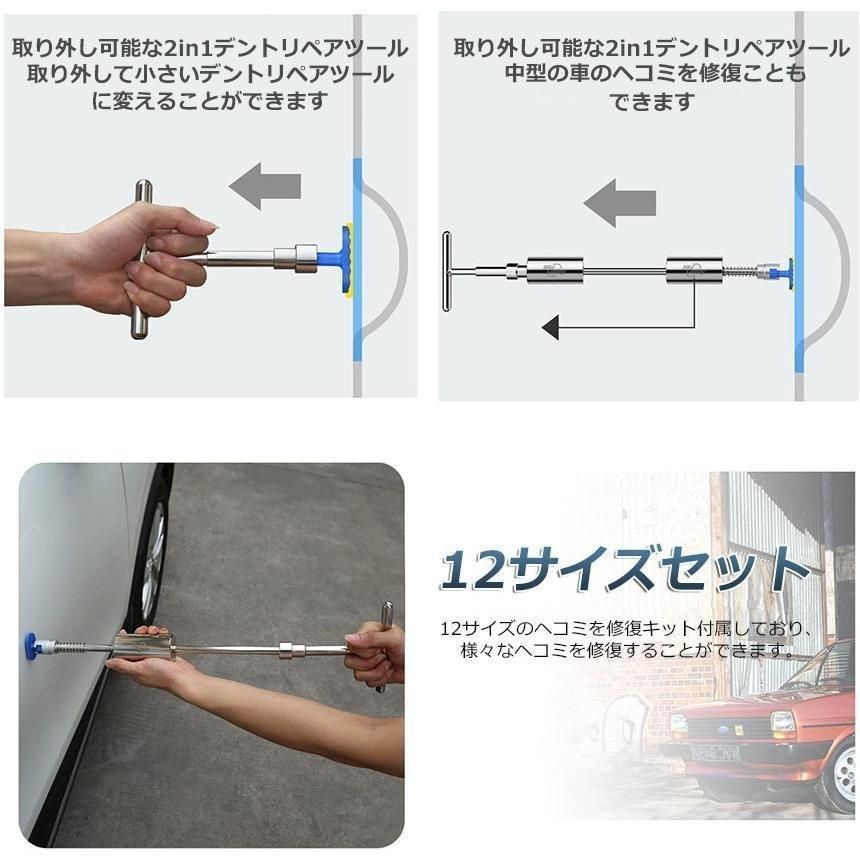 取り外し可能な2in1デントリペアツール
取り外して小さいデントリペアツール
に変えることができます

取り外し可能な2in1デントリペアツール
中型の車のヘコミを修復ことも
できます

12サイズセット

12サイズのヘコミを修復キット付属しており、
様々なヘコミを修復することができます。