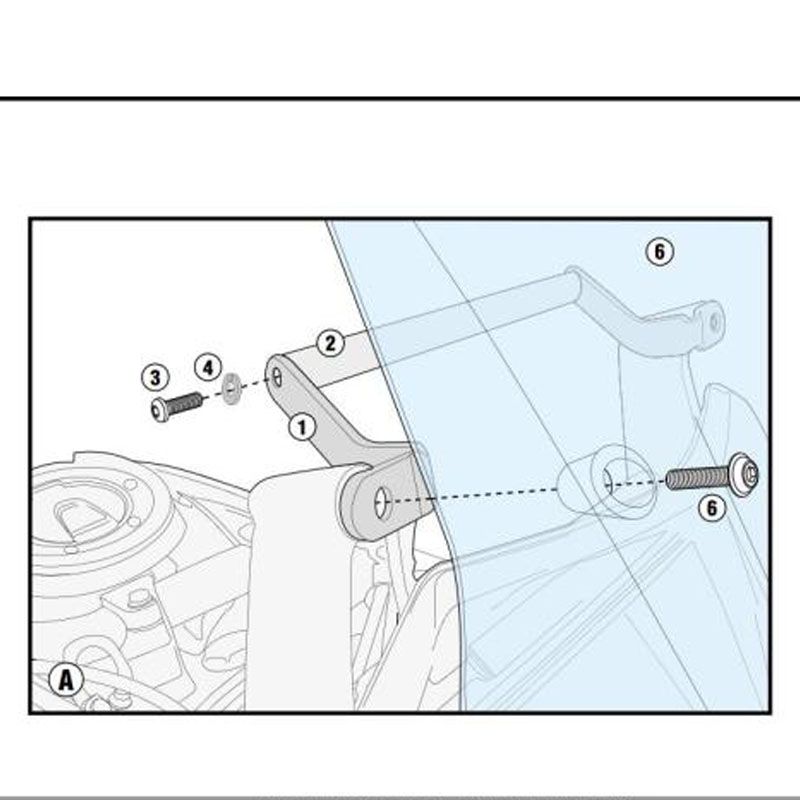 6
2
3
4
1
6
A