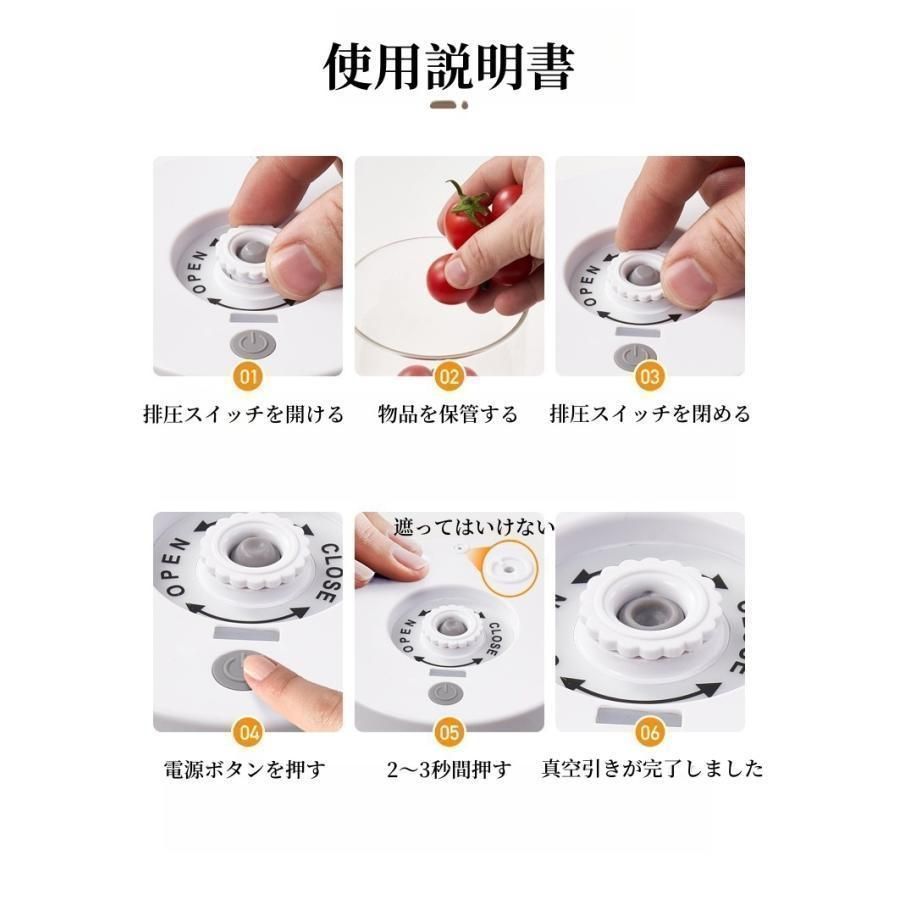 使用説明書

OPEN

01

排圧スイッチを開ける

02

物品を保管する

OPEN

03

排圧スイッチを閉める

OPEN CLOSE

04

電源ボタンを押す

遮ってはいけない

OPEN CLOSE

05

2～3秒間押す

06

真空引きが完了しました