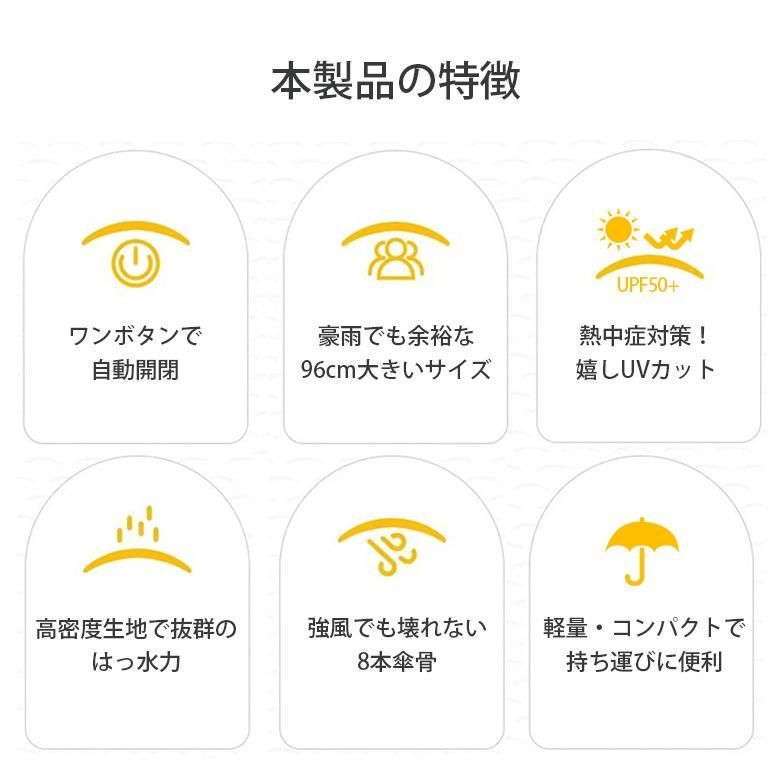 本製品の特徴

ワンボタンで
自動開閉

豪雨でも余裕な
96cm大きいサイズ

UPF50+

熱中症対策！
嬉しUVカット

高密度生地で抜群の
はっ水力

強風でも壊れない
8本傘骨

軽量・コンパクトで
持ち運びに便利