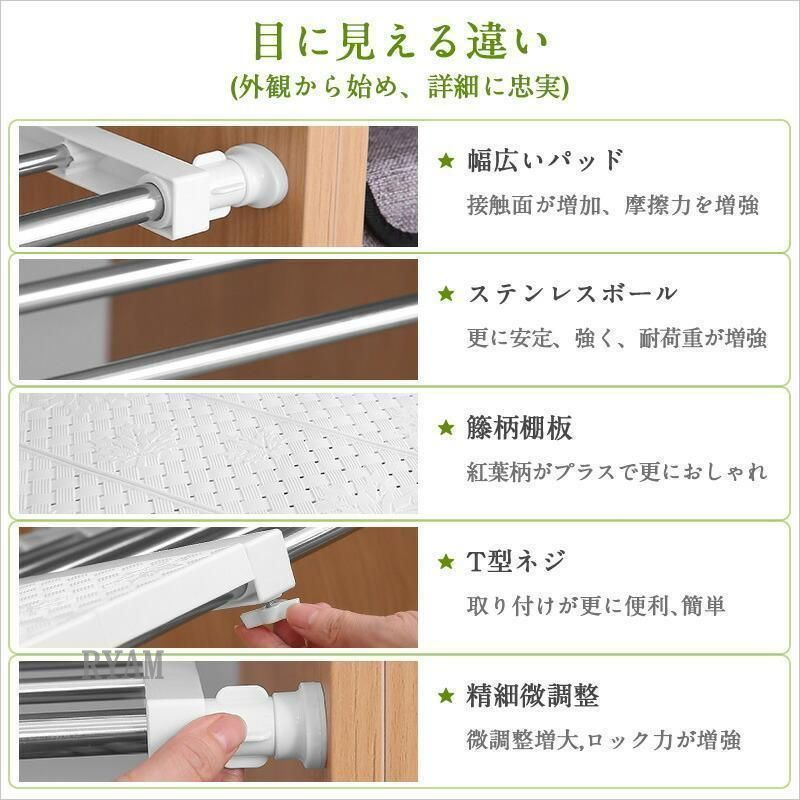 目に見える違い
(外観から始め、詳細に忠実)

★ 幅広いパッド
接触面が増加、摩擦力を増強

★ ステンレスボール
更に安定、強く、耐荷重が増強

★ 籐柄棚板
紅葉柄がプラスで更におしゃれ

★ T型ネジ
取り付けが更に便利、簡単

RYAM

★ 精細微調整
微調整増大,ロック力が増強