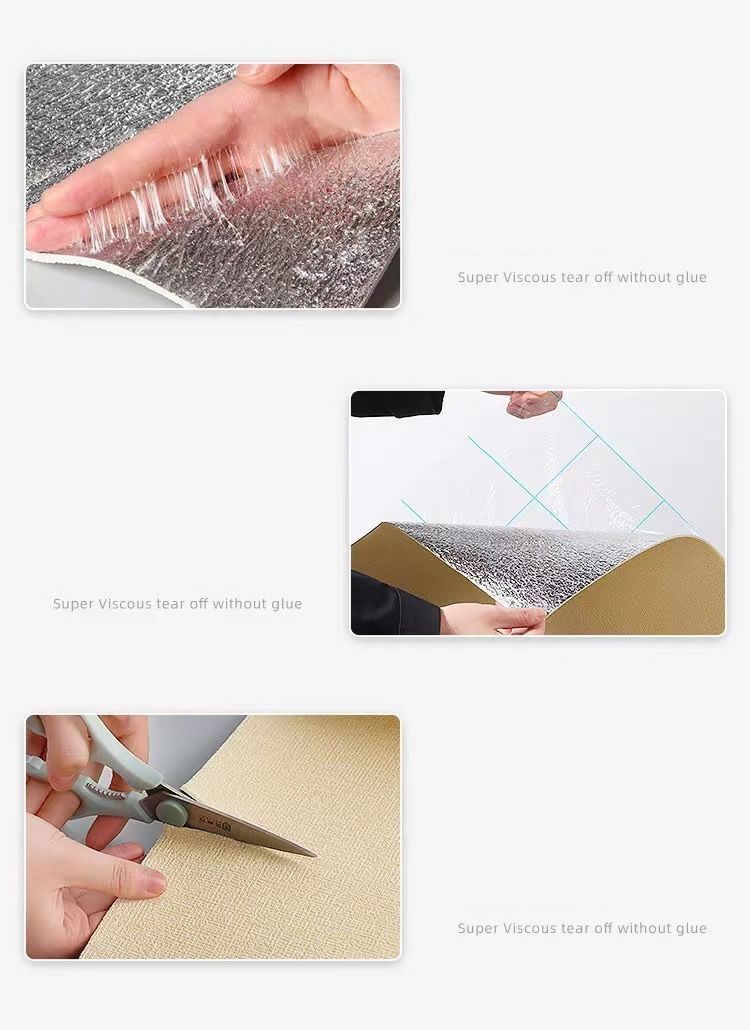 Super Viscous tear off without glue

Super Viscous tear off without glue

Super Viscous tear off without glue