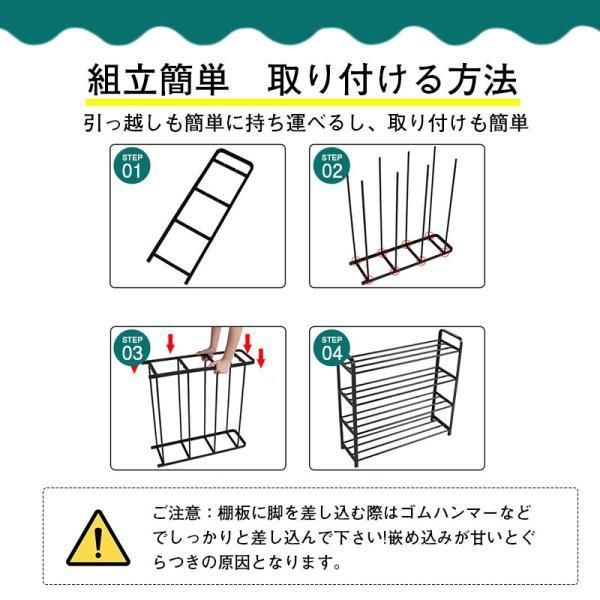 組立簡単　取り付ける方法

引っ越しも簡単に持ち運べるし、取り付けも簡単

STEP
01

STEP
02

STEP
03

STEP
04

ご注意：棚板に脚を差し込む際はゴムハンマーなどでしっかりと差し込んで下さい!嵌め込みが甘いとぐらつきの原因となります。