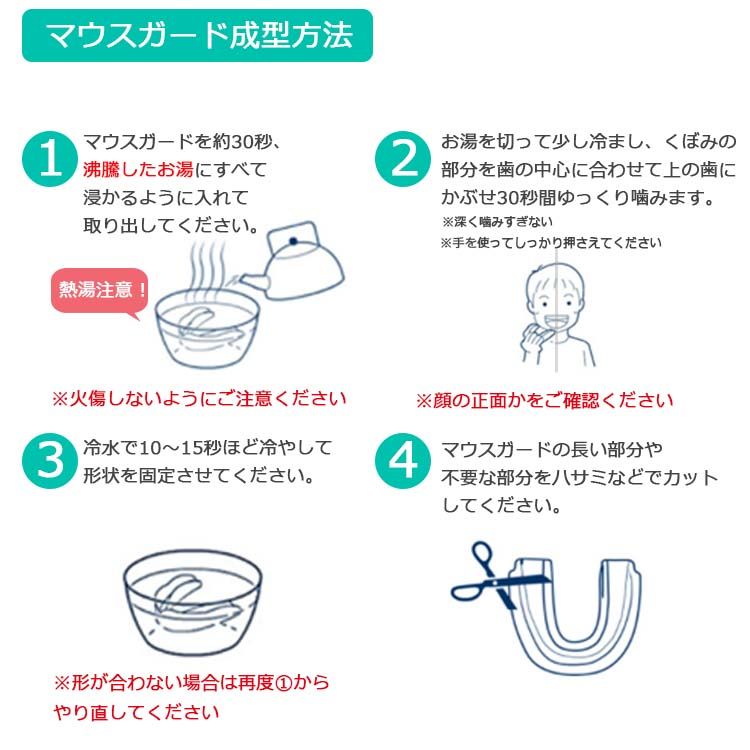 マウスガード成型方法

1 マウスガードを約30秒、沸騰したお湯にすべて浸かるように入れて取り出してください。

熱湯注意！

※火傷しないようにご注意ください

2 お湯を切って少し冷まし、くぼみの部分を歯の中心に合わせて上の歯にかぶせ30秒間ゆっくり噛みます。
※深く噛みすぎない
※手を使ってしっかり押さえてください

※顔の正面かをご確認ください

3 冷水で10～15秒ほど冷やして形状を固定させてください。

※形が合わない場合は再度①からやり直してください

4 マウスガードの長い部分や不要な部分をハサミなどでカットしてください。