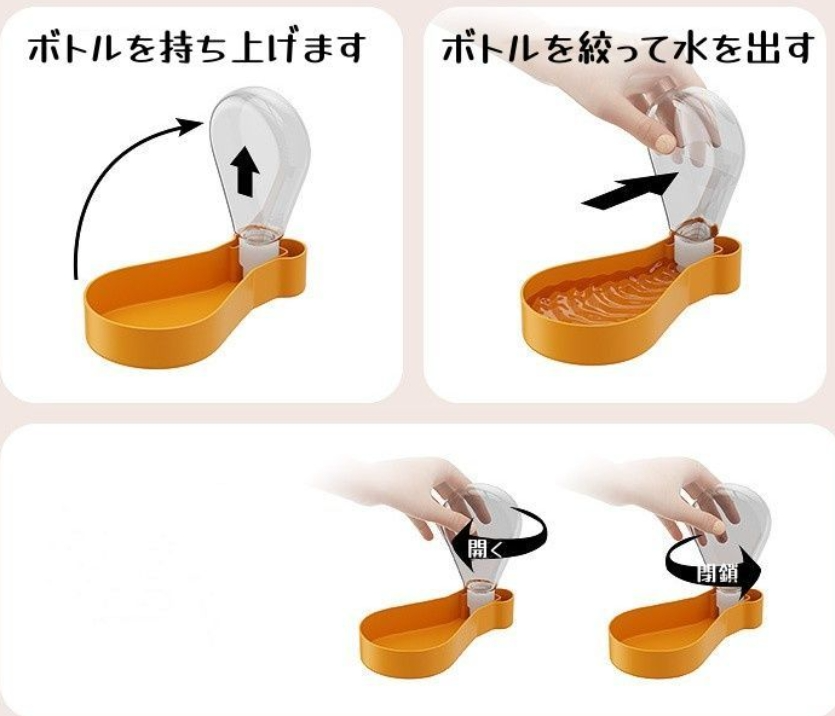 ボトルを持ち上げます

ボトルを絞って水を出す

開く

閉鎖