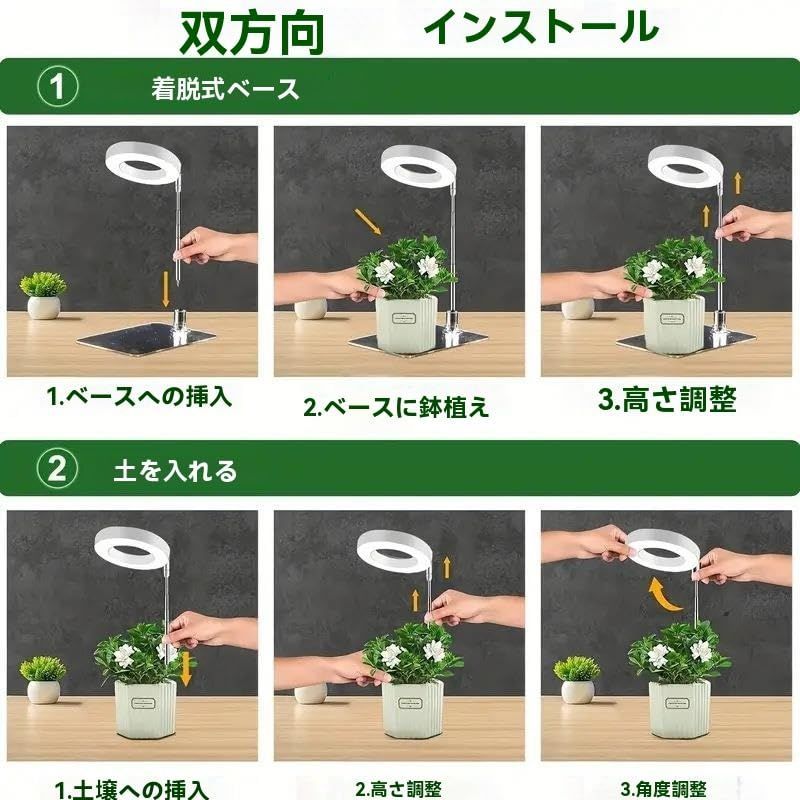 双方向　インストール

① 着脱式ベース

1.ベースへの挿入

2.ベースに鉢植え

3.高さ調整

② 土を入れる

1.土壌への挿入

2.高さ調整

3.角度調整