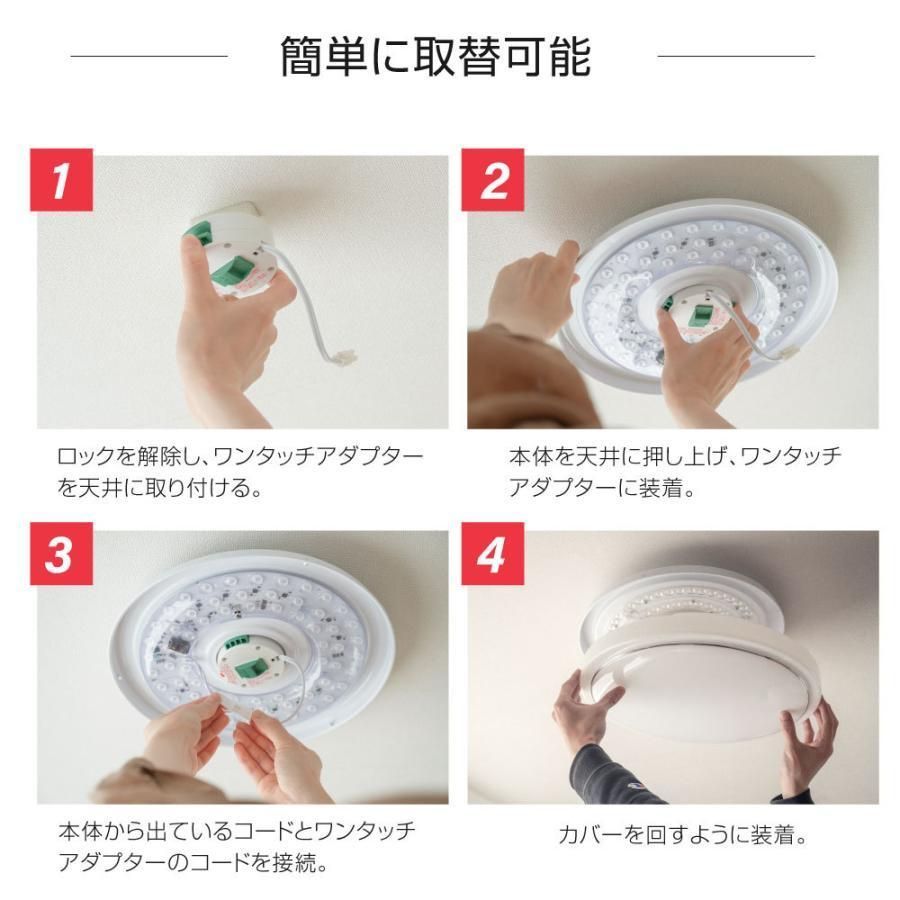 簡単に取替可能

1

ロックを解除し、ワンタッチアダプターを天井に取り付ける。

2

本体を天井に押し上げ、ワンタッチアダプターに装着。

3

本体から出ているコードとワンタッチアダプターのコードを接続。

4

カバーを回すように装着。