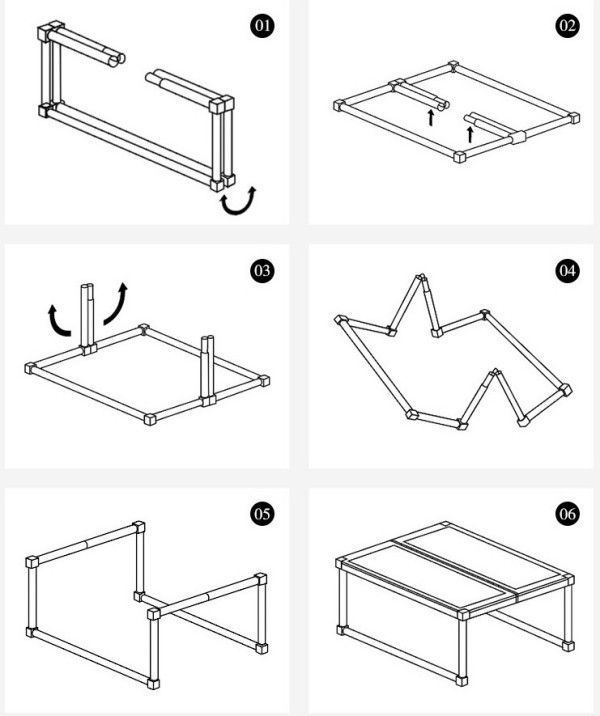 01

02

03

04

05

06