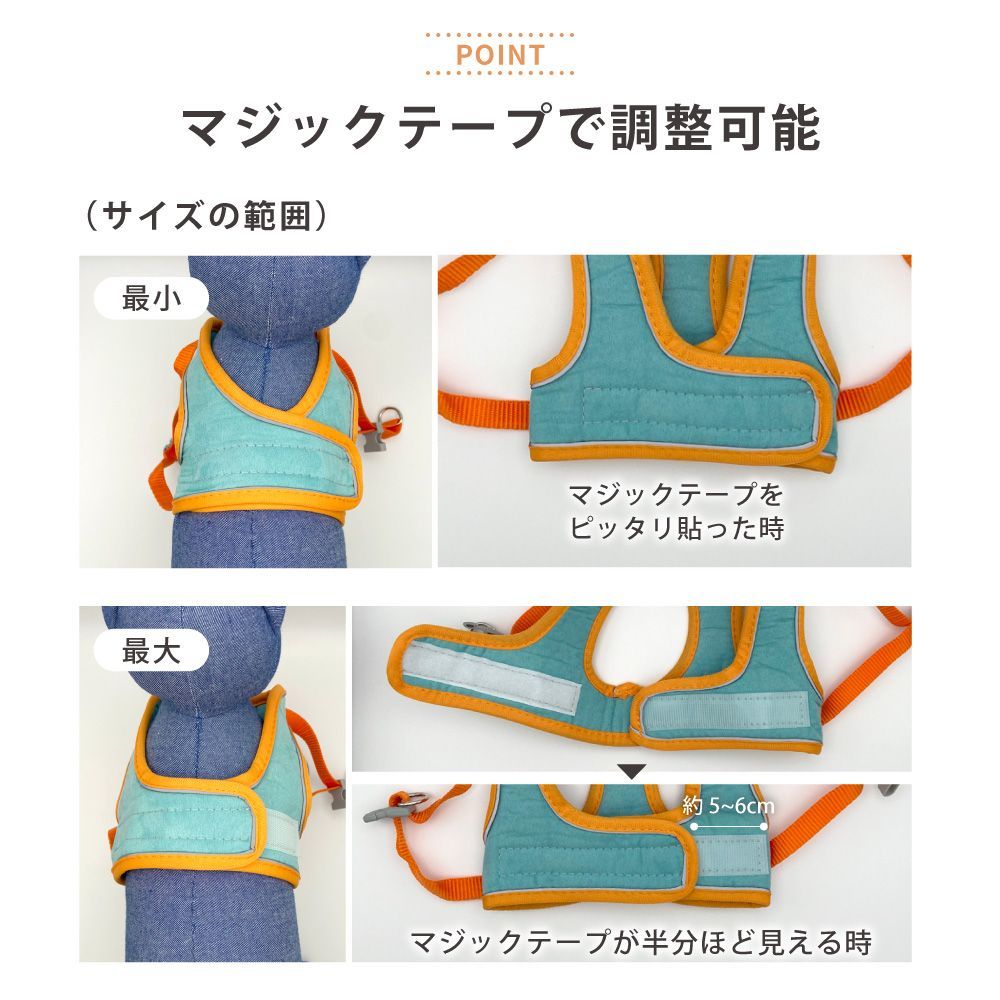 POINT

マジックテープで調整可能

（サイズの範囲）

最小

マジックテープを
ピッタリ貼った時

最大

約 5~6cm

マジックテープが半分ほど見える時