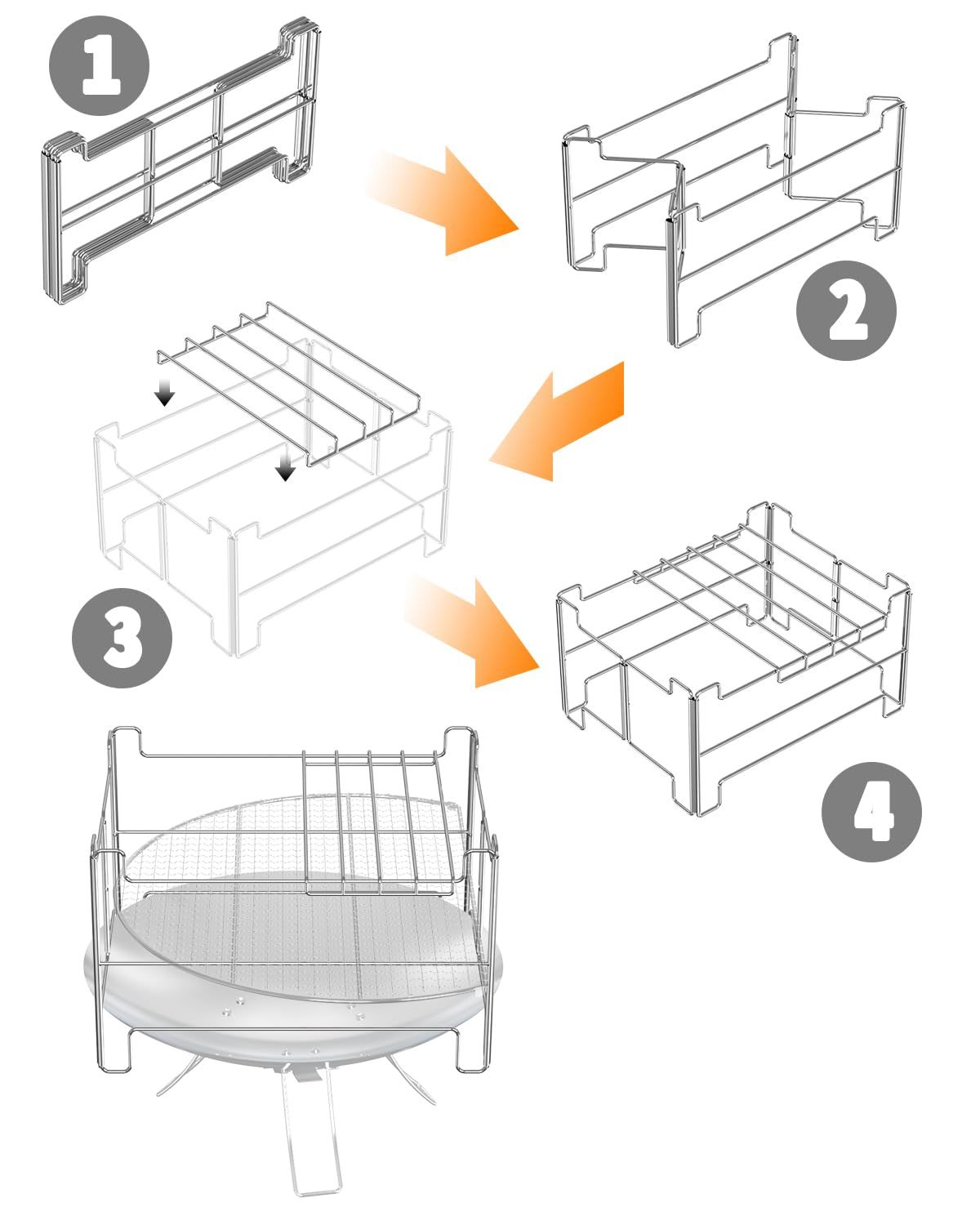 1

2

3

4