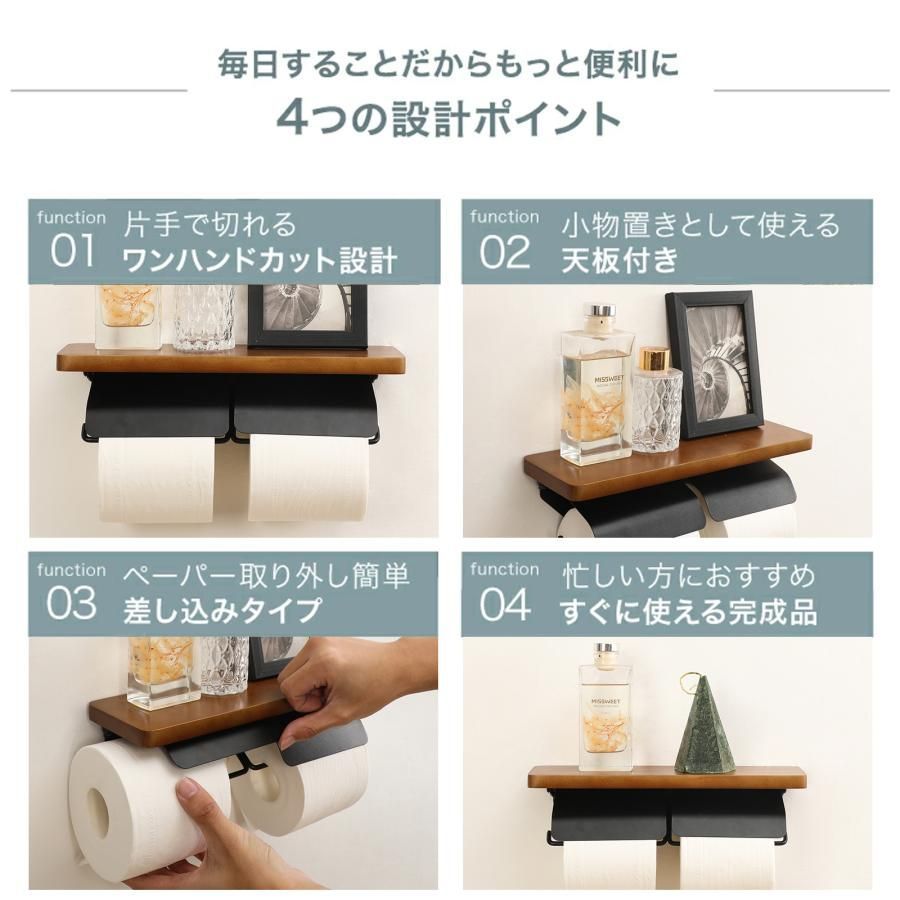 毎日することだからもっと便利に
4つの設計ポイント

function
01
片手で切れる
ワンハンドカット設計

function
02
小物置きとして使える
天板付き

MISSWEET

function
03
ペーパー取り外し簡単
差し込みタイプ

function
04
忙しい方におすすめ
すぐに使える完成品

MISSWEET