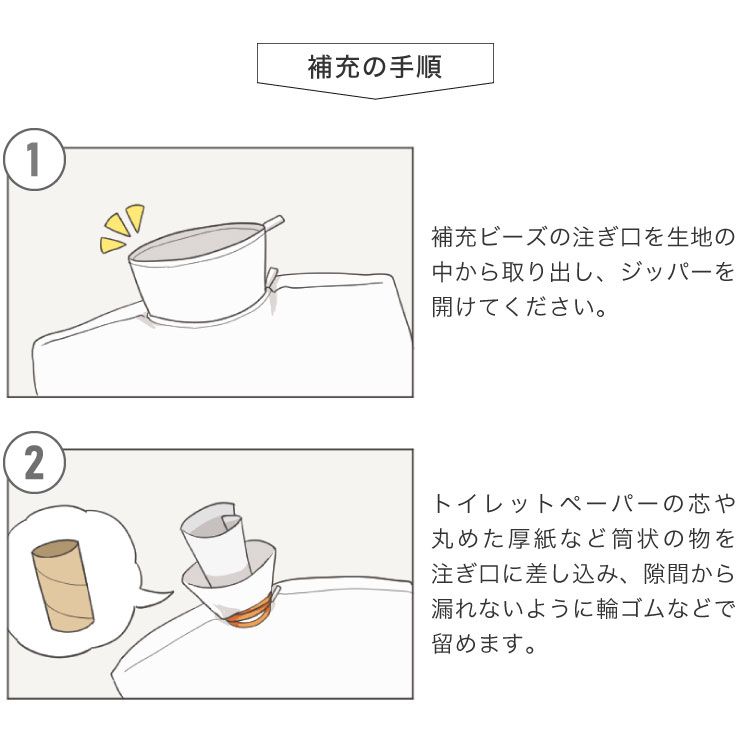 補充の手順

1

補充ビーズの注ぎ口を生地の中から取り出し、ジッパーを開けてください。

2

トイレットペーパーの芯や丸めた厚紙など筒状の物を注ぎ口に差し込み、隙間から漏れないように輪ゴムなどで留めます。