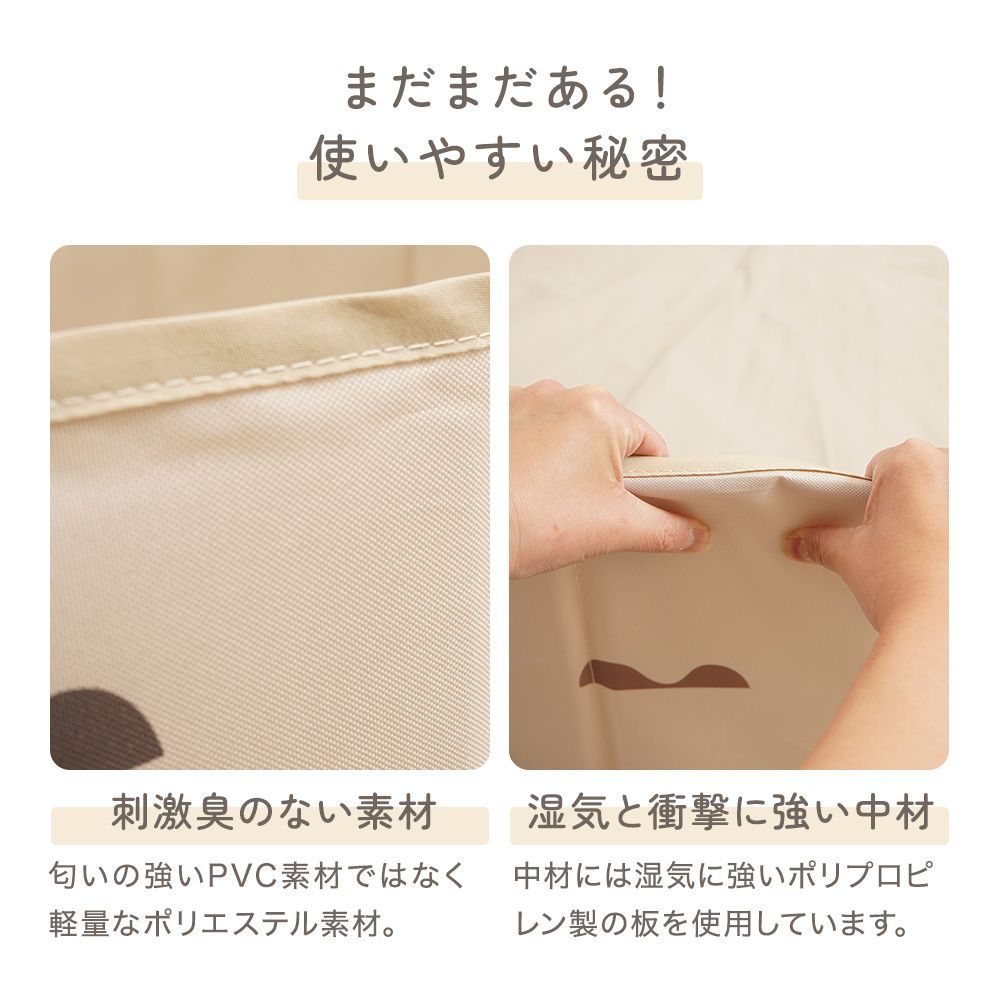 まだまだある！
使いやすい秘密

刺激臭のない素材

匂いの強いPVC素材ではなく軽量なポリエステル素材。

湿気と衝撃に強い中材

中材には湿気に強いポリプロピレン製の板を使用しています。