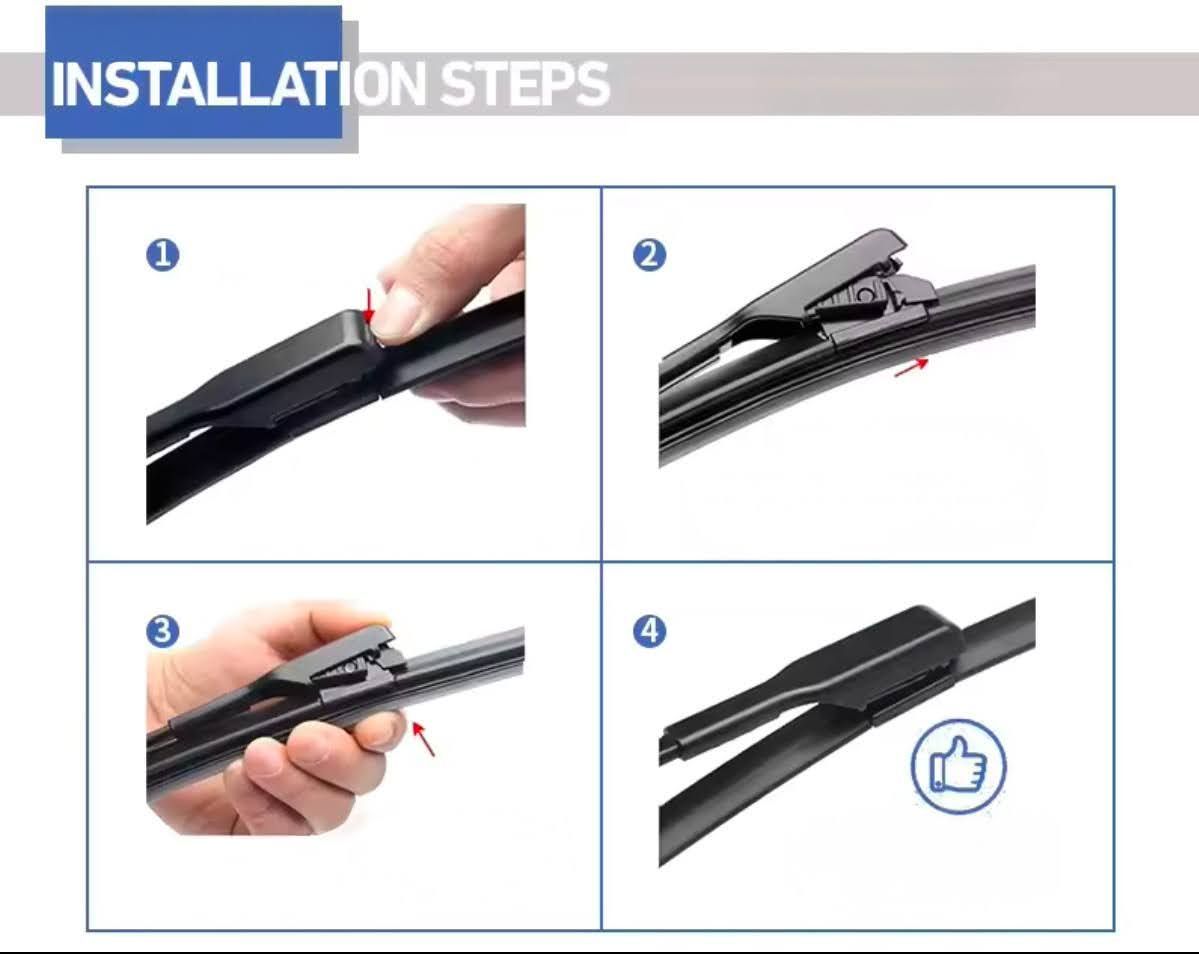 INSTALLATION STEPS

1

2

3

4