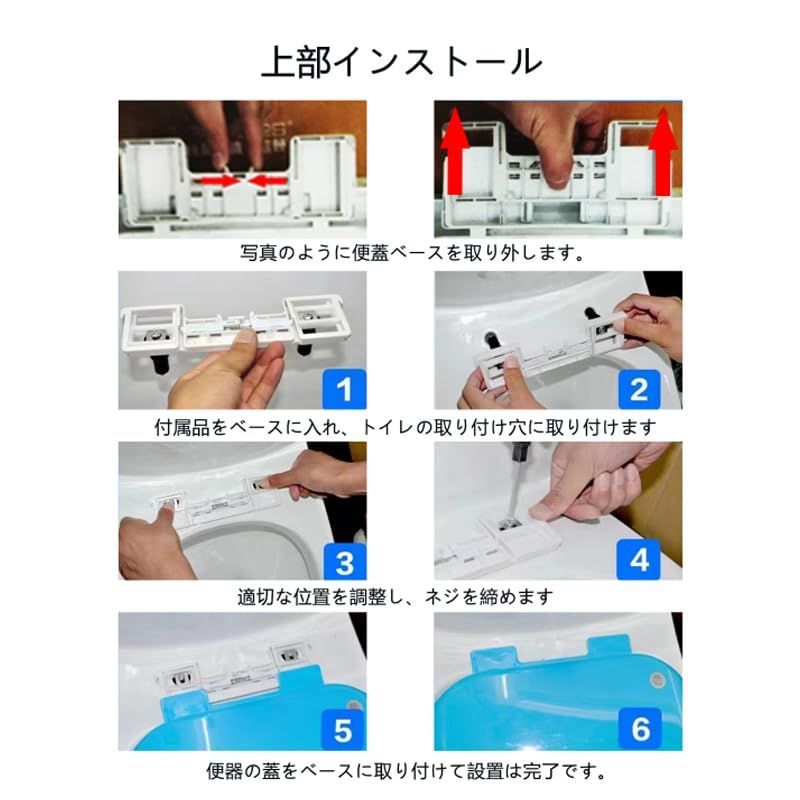 上部インストール

写真のように便蓋ベースを取り外します。

1

2

付属品をベースに入れ、トイレの取り付け穴に取り付けます

3

4

適切な位置を調整し、ネジを締めます

5

6

便器の蓋をベースに取り付けて設置は完了です。