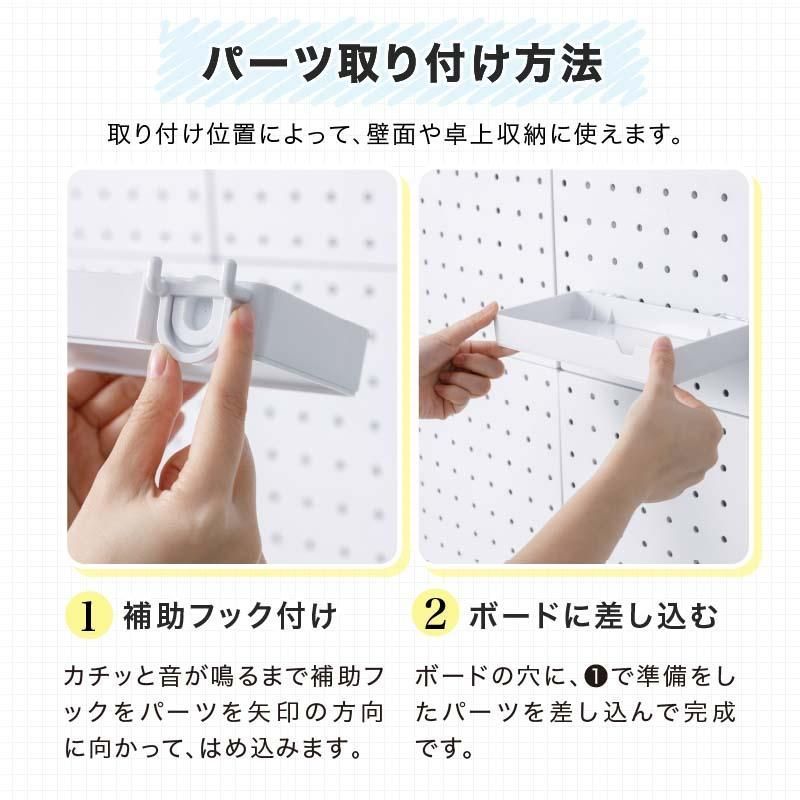 パーツ取り付け方法

取り付け位置によって、壁面や卓上収納に使えます。

1 補助フック付け

カチッと音が鳴るまで補助フックをパーツを矢印の方向に向かって、はめ込みます。

2 ボードに差し込む

ボードの穴に、❶で準備をしたパーツを差し込んで完成です。