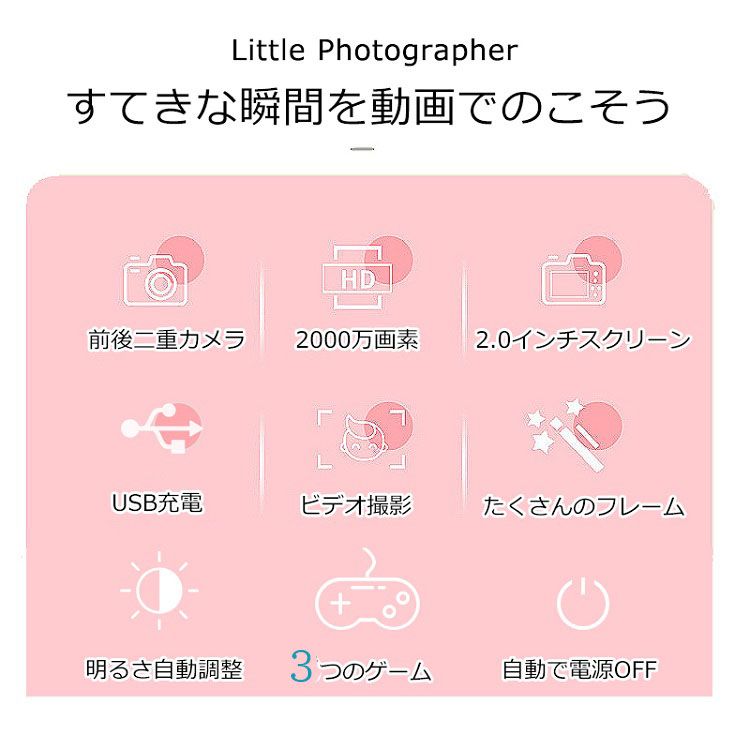 Little Photographer
すてきな瞬間を動画でのこそう

HD

前後二重カメラ

2000万画素

2.0インチスクリーン

USB充電

ビデオ撮影

たくさんのフレーム

明るさ自動調整

3つのゲーム

自動で電源OFF