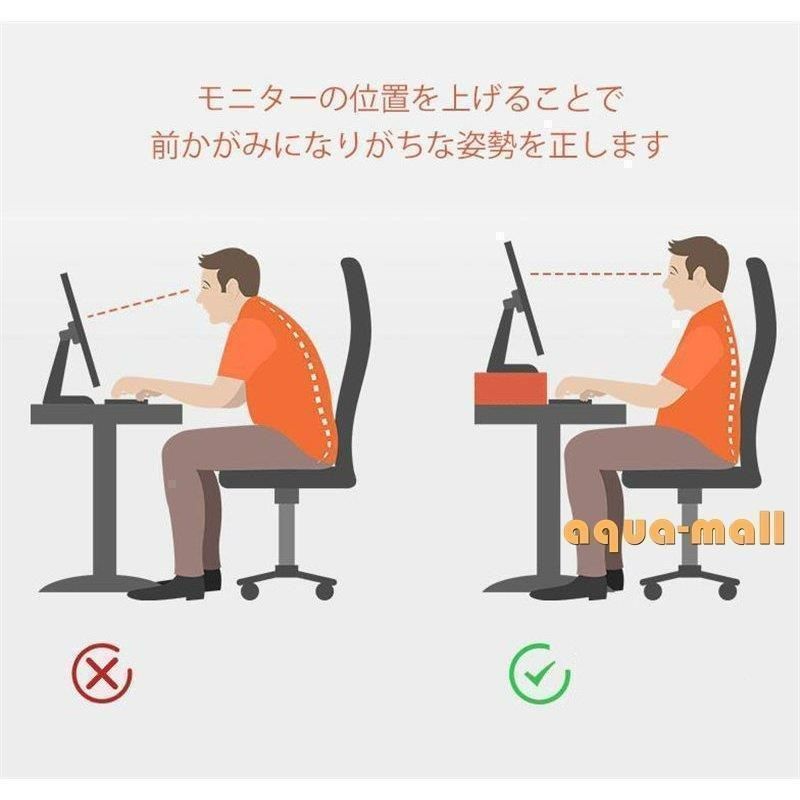 モニターの位置を上げることで
前かがみになりがちな姿勢を正します

aqua-mall