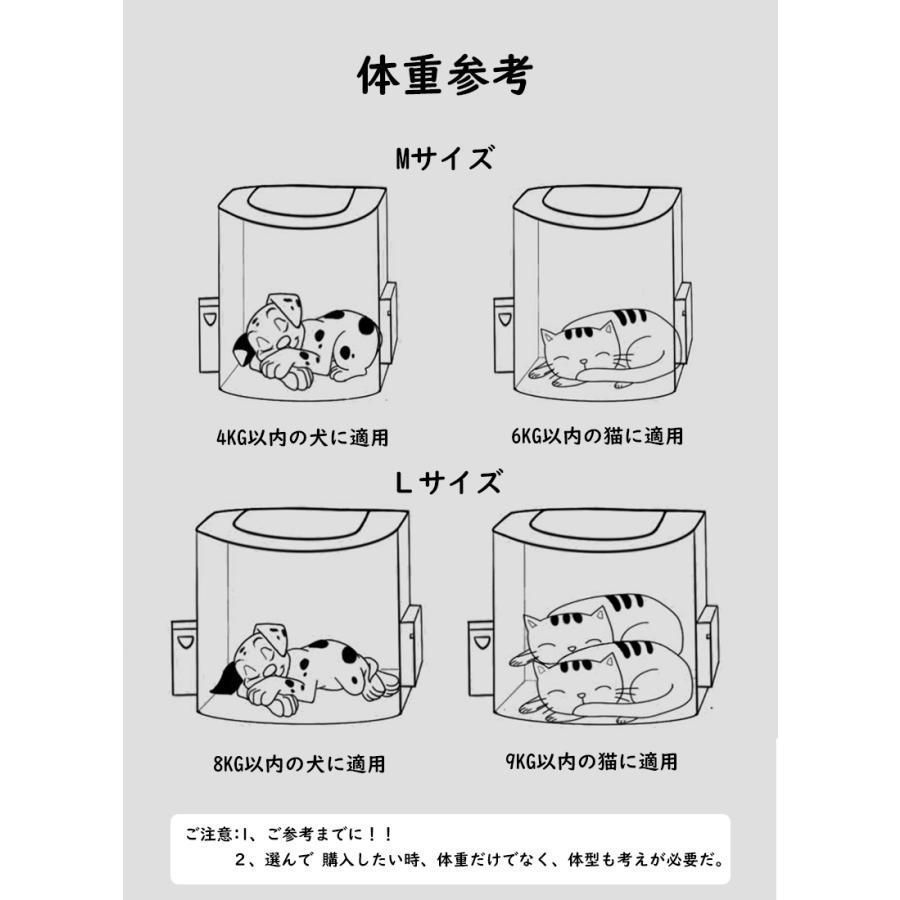 体重参考

Mサイズ

4KG以内の犬に適用

6KG以内の猫に適用

Lサイズ

8KG以内の犬に適用

9KG以内の猫に適用

ご注意:1、ご参考までに！！
2、選んで 購入したい時、体重だけでなく、体型も考えが必要だ。