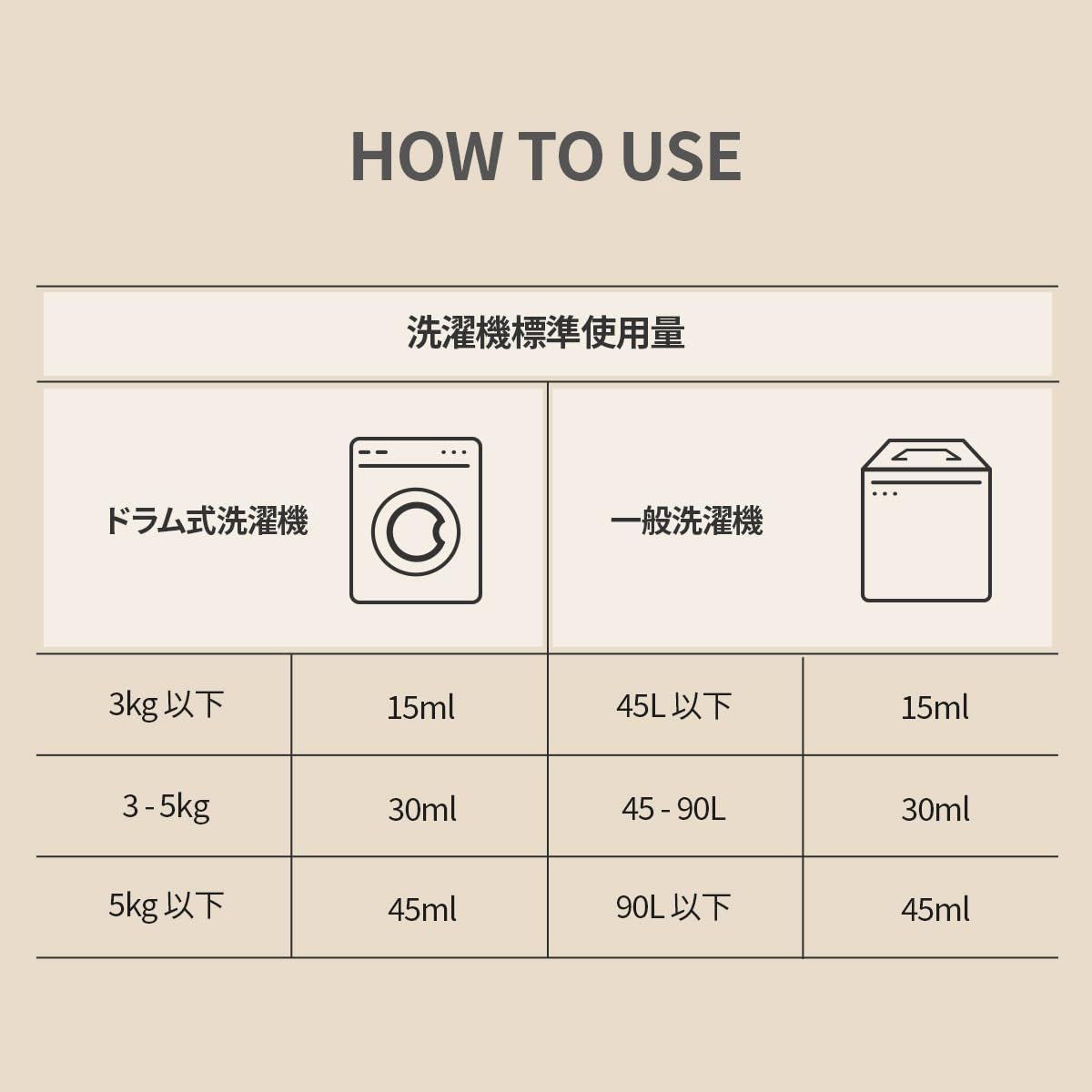 HOW TO USE

洗濯機標準使用量

| ドラム式洗濯機 | | 一般洗濯機 | |
|---|---|---|---|
| 3kg 以下 | 15ml | 45L 以下 | 15ml |
| 3 - 5kg | 30ml | 45 - 90L | 30ml |
| 5kg 以下 | 45ml | 90L 以下 | 45ml |