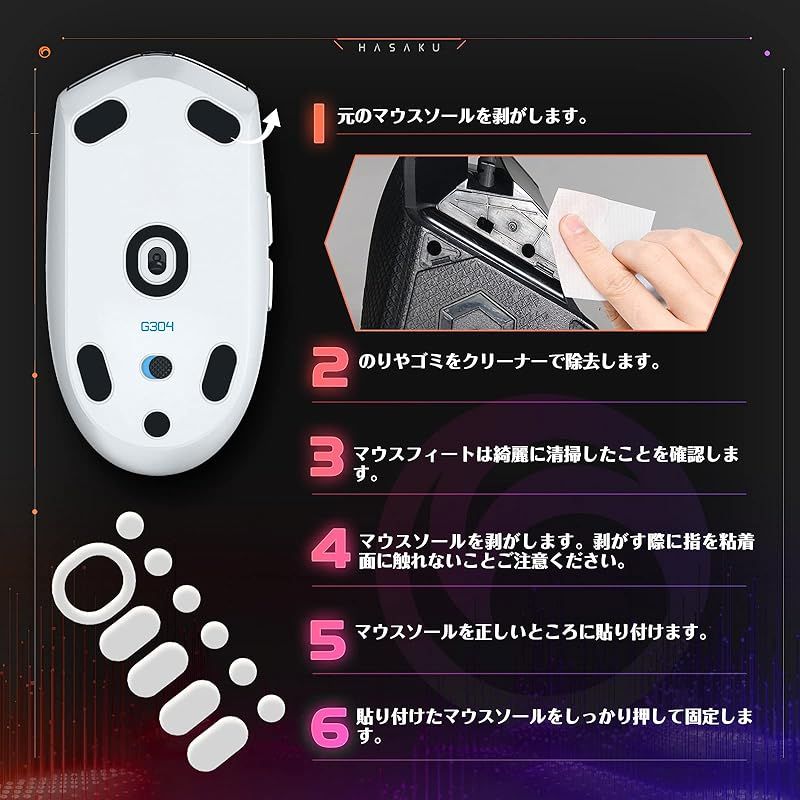 HASAKU

G304

1 元のマウスソールを剥がします。

2 のりやゴミをクリーナーで除去します。

3 マウスフィートは綺麗に清掃したことを確認します。

4 マウスソールを剥がします。剥がす際に指を粘着面に触れないことご注意ください。

5 マウスソールを正しいところに貼り付けます。

6 貼り付けたマウスソールをしっかり押して固定します。