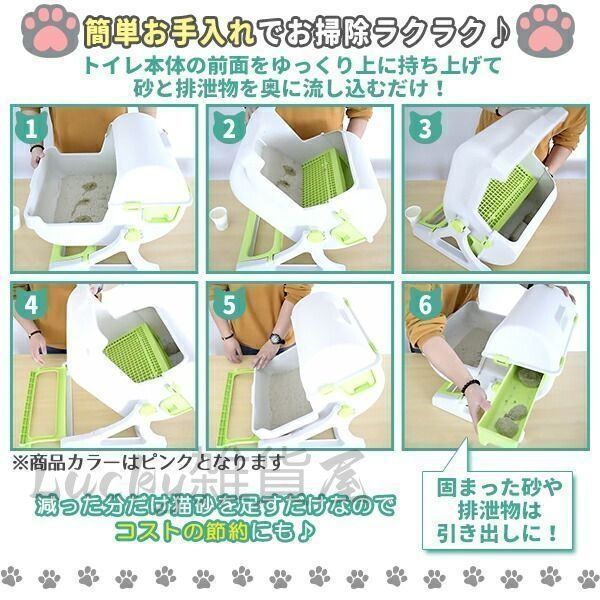 簡単お手入れでお掃除ラクラク♪
トイレ本体の前面をゆっくり上に持ち上げて
砂と排泄物を奥に流し込むだけ！

1

2

3

4

5

6

※商品カラーはピンクとなります
Lucky雑貨屋

減った分だけ猫砂を足すだけなので
コストの節約にも♪

固まった砂や
排泄物は
引き出しに！