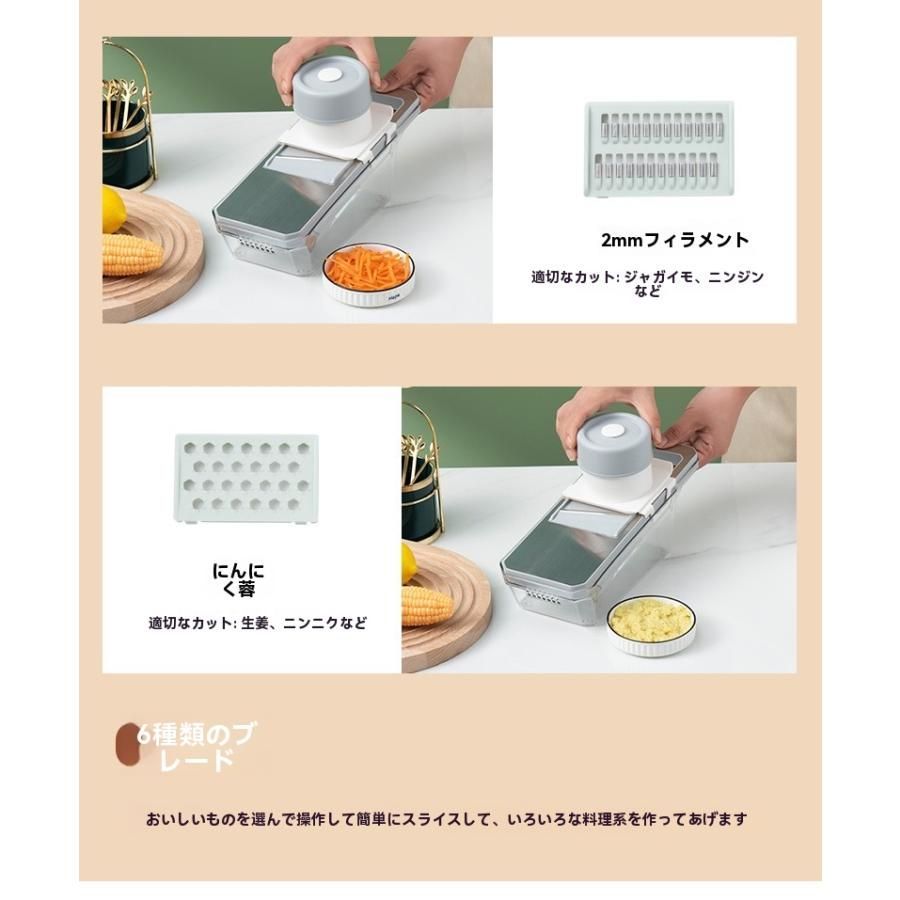 2mmフィラメント

適切なカット: ジャガイモ、ニンジンなど

にんにく蓉

適切なカット: 生姜、ニンニクなど

6種類のブレード

おいしいものを選んで操作して簡単にスライスして、いろいろな料理系を作ってあげます