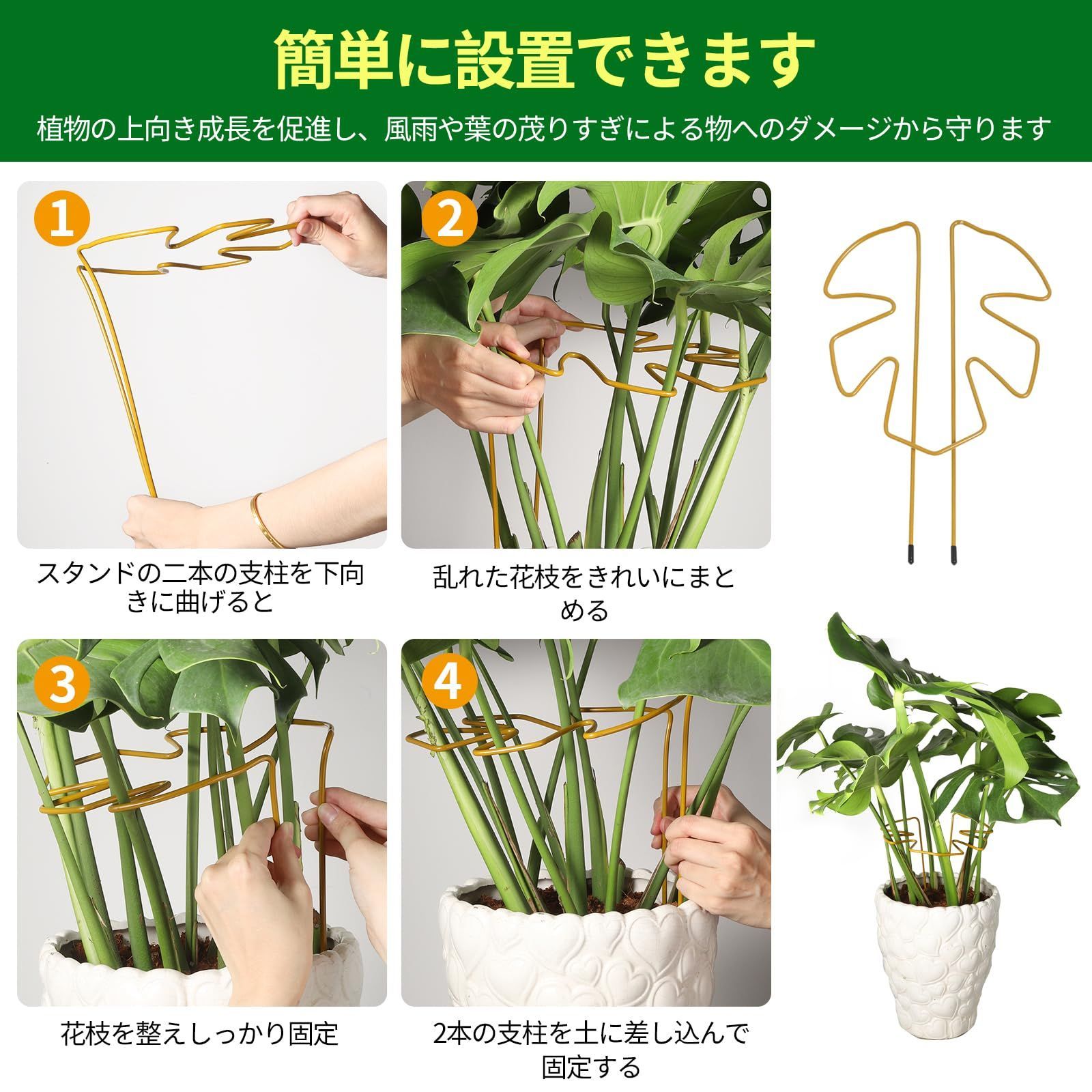 簡単に設置できます

植物の上向き成長を促進し、風雨や葉の茂りすぎによる物へのダメージから守ります

1

スタンドの二本の支柱を下向きに曲げると

2

乱れた花枝をきれいにまとめる

3

花枝を整えしっかり固定

4

2本の支柱を土に差し込んで固定する