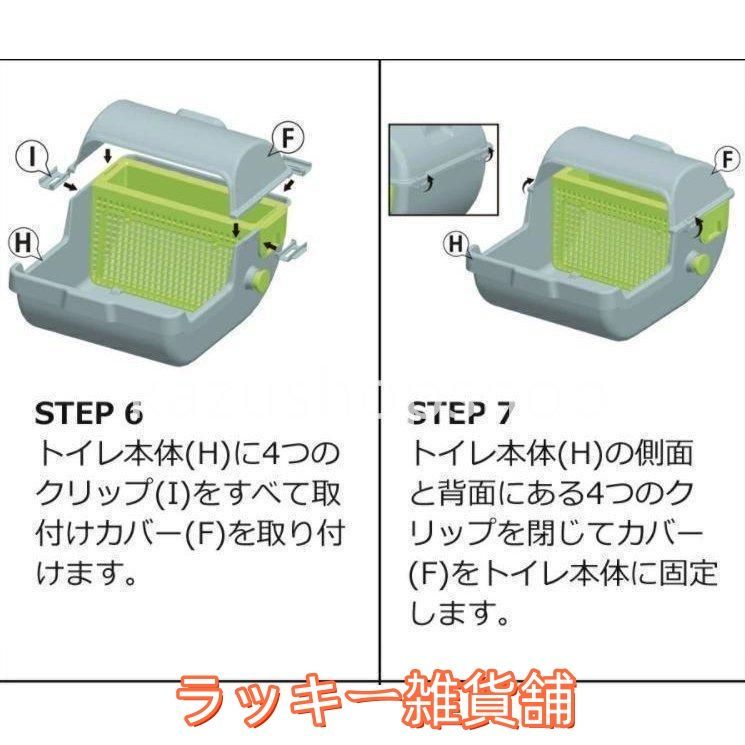 I

F

H

STEP 6
トイレ本体(H)に4つのクリップ(I)をすべて取付けカバー(F)を取り付けます。

F

H

STEP 7
トイレ本体(H)の側面と背面にある4つのクリップを閉じてカバー(F)をトイレ本体に固定します。

ラッキー雑貨舗