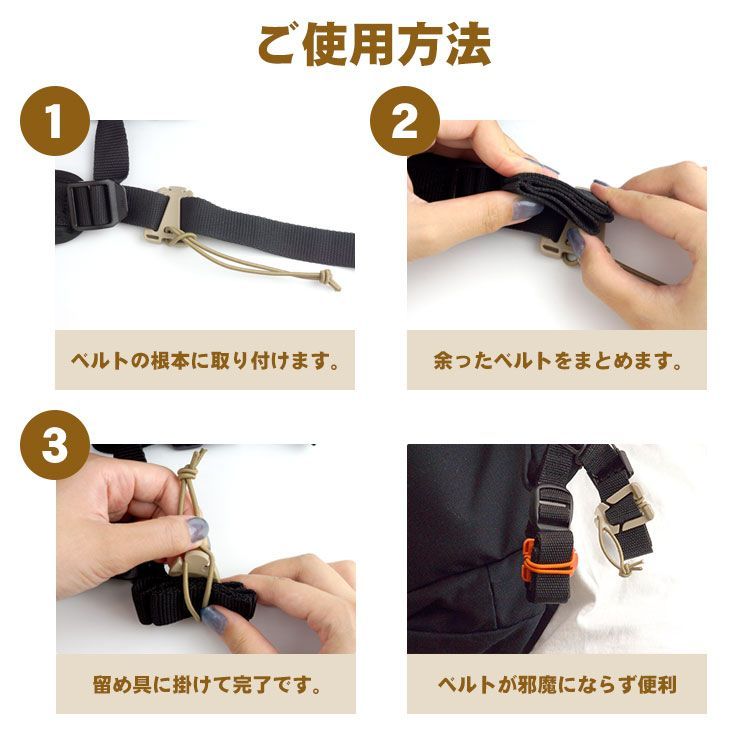 ご使用方法

1

ベルトの根本に取り付けます。

2

余ったベルトをまとめます。

3

留め具に掛けて完了です。

ベルトが邪魔にならず便利