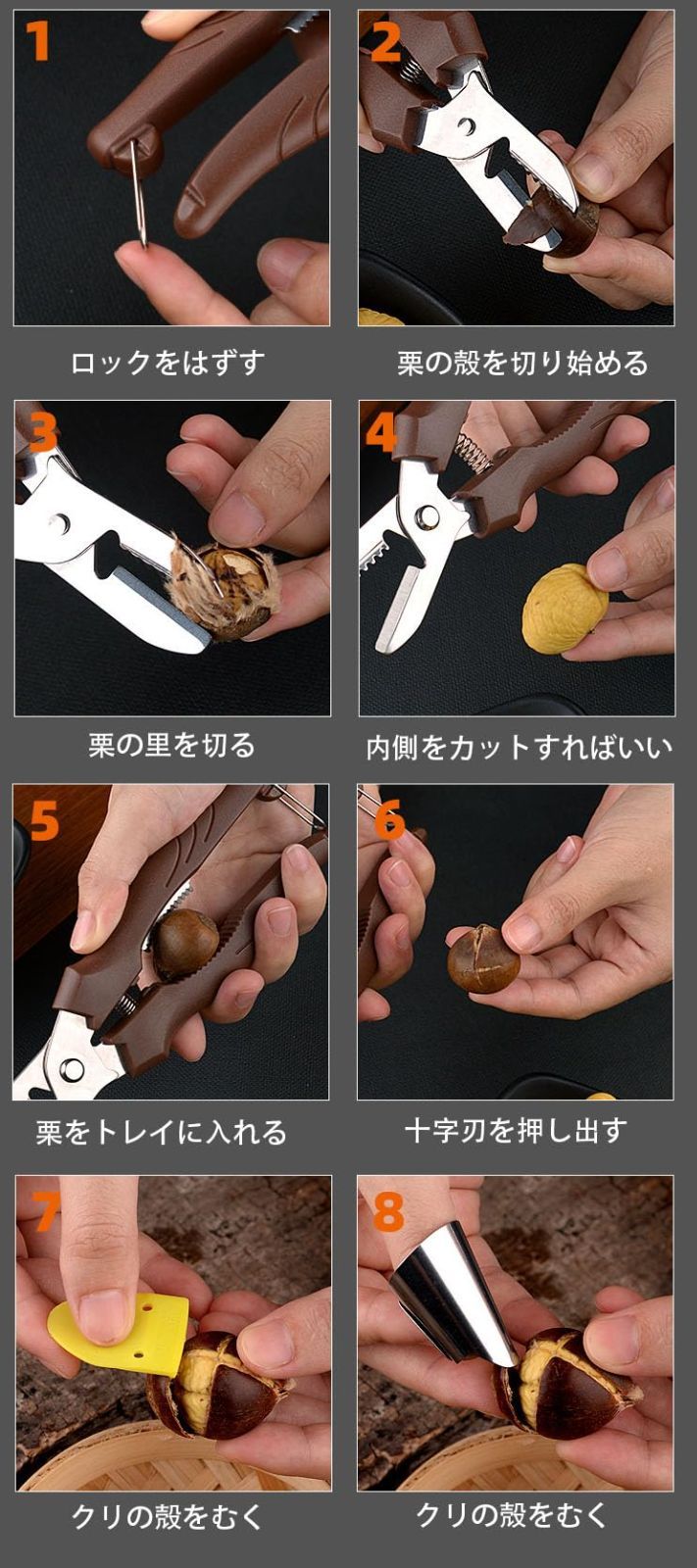 1
ロックをはずす

2
栗の殻を切り始める

3
栗の里を切る

4
内側をカットすればいい

5
栗をトレイに入れる

6
十字刃を押し出す

7
クリの殻をむく

8
クリの殻をむく