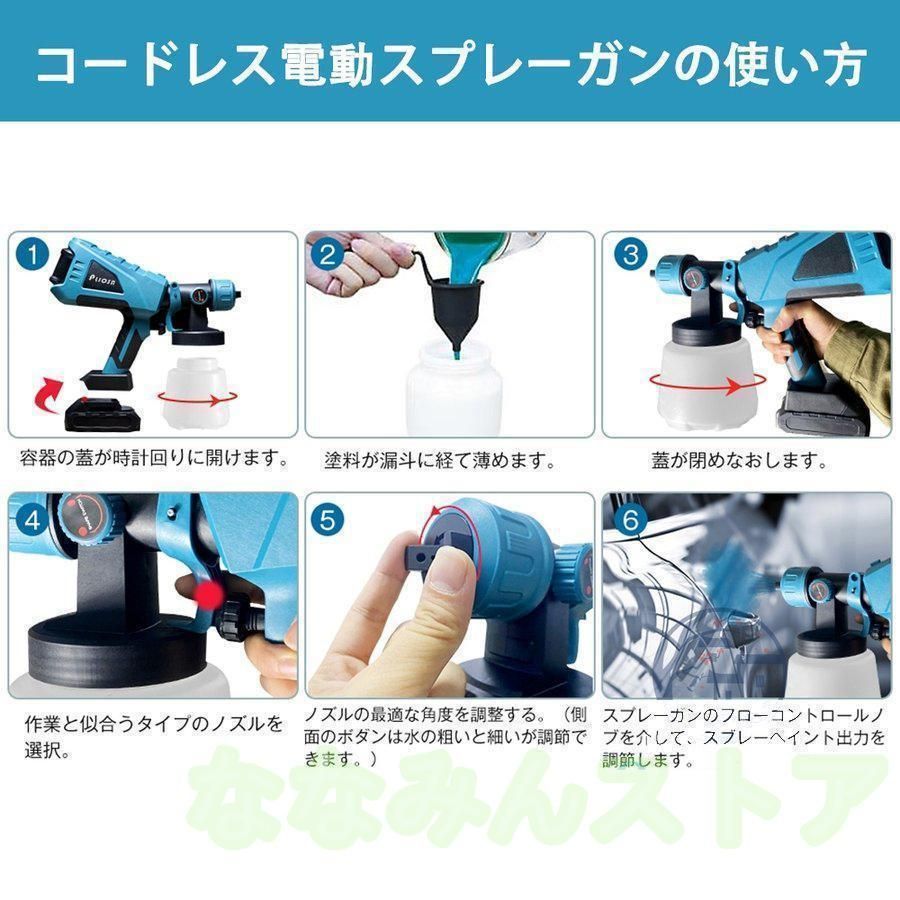 コードレス電動スプレーガンの使い方

1

容器の蓋が時計回りに開けます。

2

塗料が漏斗に経て薄めます。

3

蓋が閉めなおします。

4

作業と似合うタイプのノズルを選択。

5

ノズルの最適な角度を調整する。（側面のボタンは水の粗いと細いが調節できます。）

6

スプレーガンのフローコントロールノブを介して、スプレーペイント出力を調節します。

ななみんストア