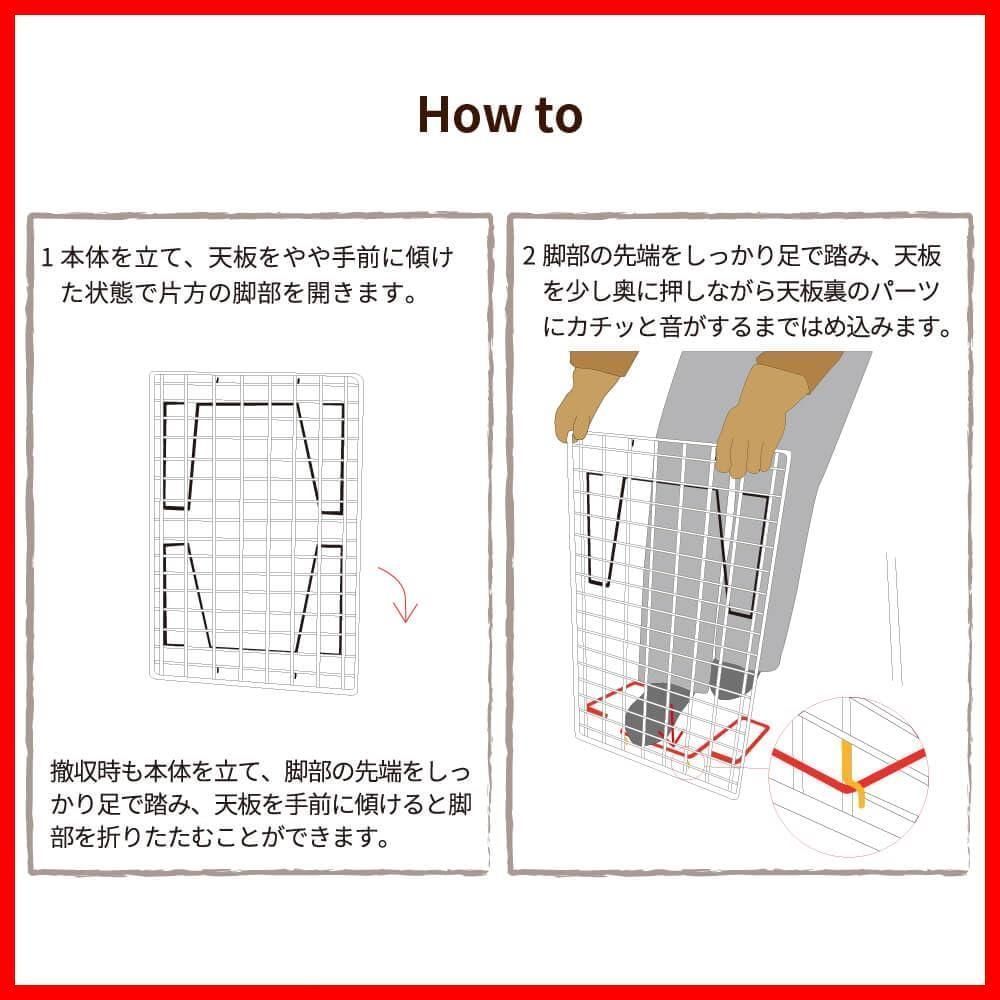 How to

1 本体を立て、天板をやや手前に傾けた状態で片方の脚部を開きます。

撤収時も本体を立て、脚部の先端をしっかり足で踏み、天板を手前に傾けると脚部を折りたたむことができます。

2 脚部の先端をしっかり足で踏み、天板を少し奥に押しながら天板裏のパーツにカチッと音がするまではめ込みます。