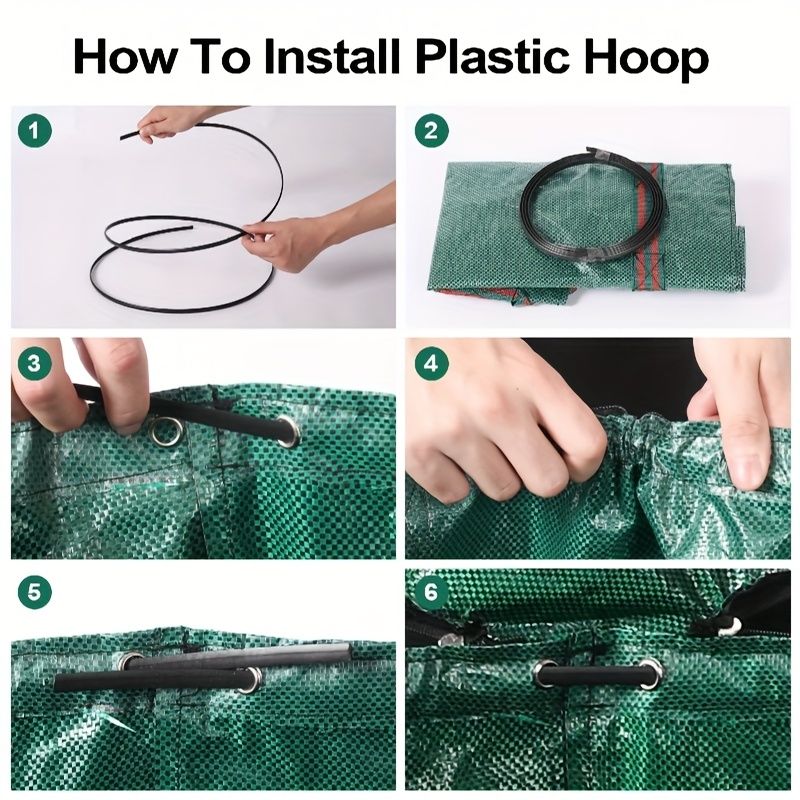 How To Install Plastic Hoop

1

2

3

4

5

6