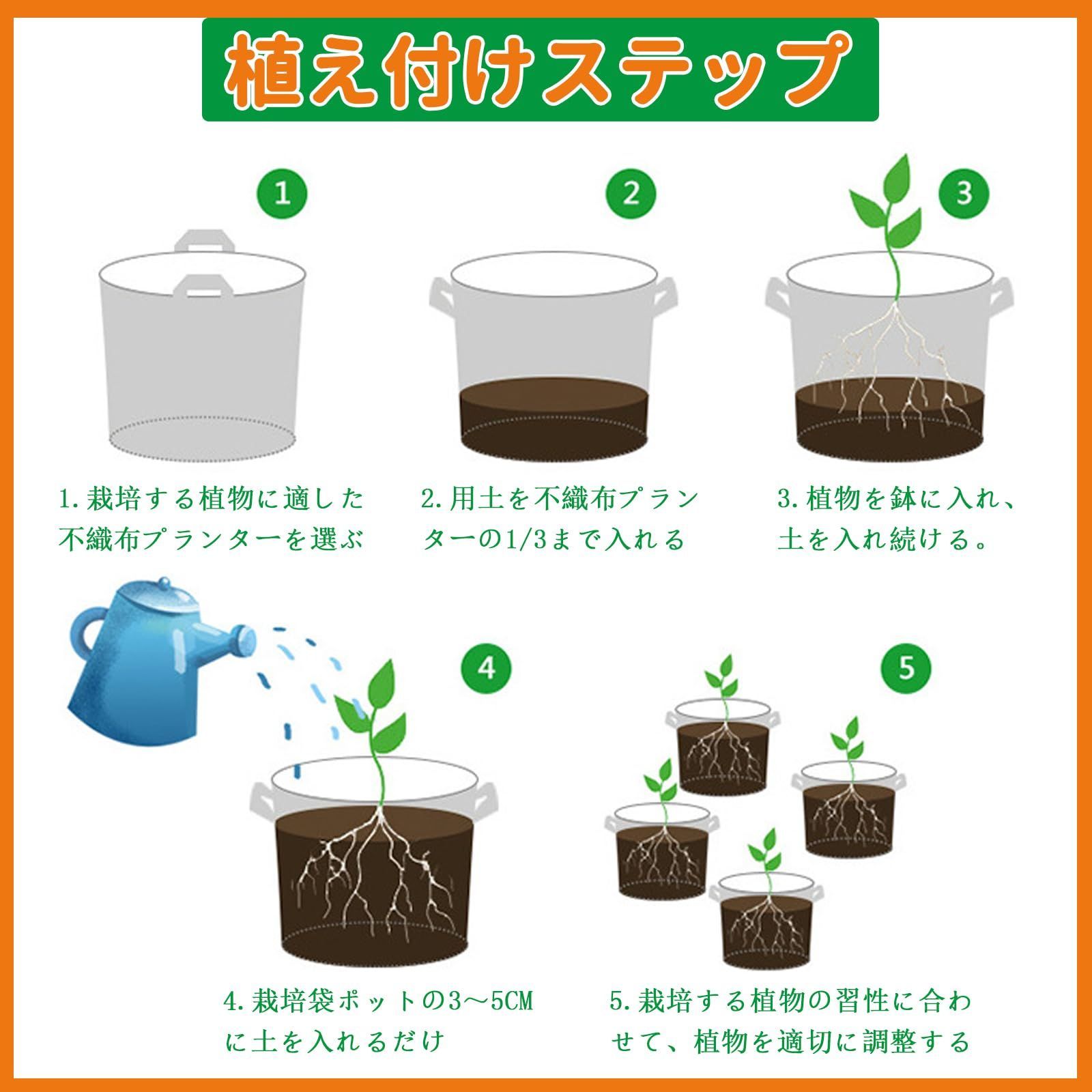 植え付けステップ

1

2

3

1.栽培する植物に適した不織布プランターを選ぶ

2.用土を不織布プランターの1/3まで入れる

3.植物を鉢に入れ、土を入れ続ける。

4

5

4.栽培袋ポットの3～5CMに土を入れるだけ

5.栽培する植物の習性に合わせて、植物を適切に調整する