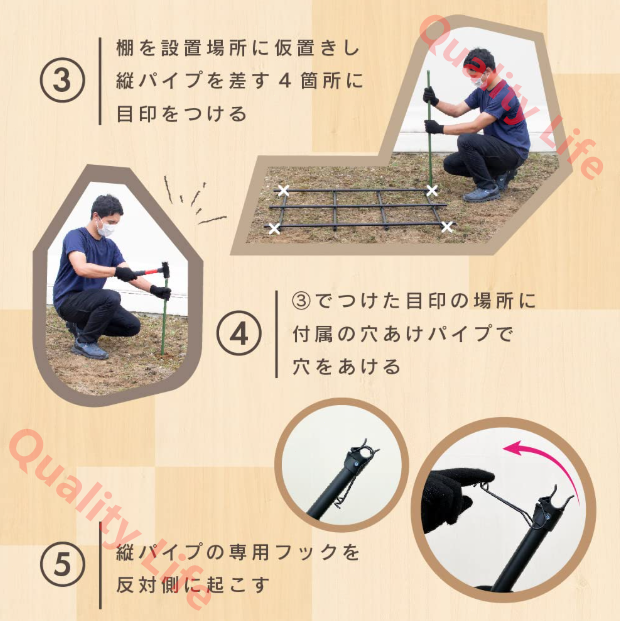 ③ 棚を設置場所に仮置きし縦パイプを差す４箇所に目印をつける

Quality Life

④ ③でつけた目印の場所に付属の穴あけパイプで穴をあける

Quality Life

⑤ 縦パイプの専用フックを反対側に起こす